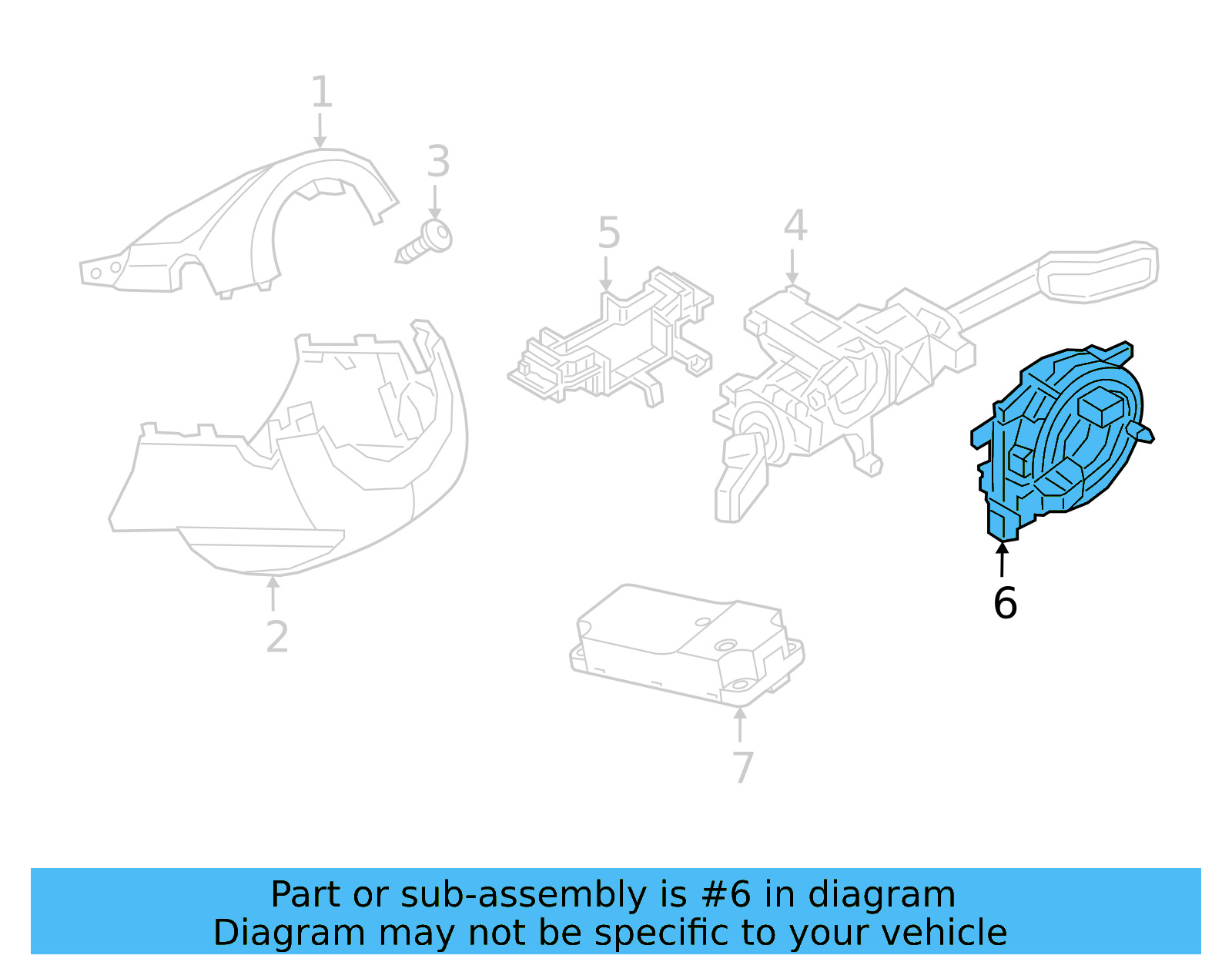 1
3
5
4
2
6
7

Part or sub-assembly is #6 in diagram
Diagram may not be specific to your vehicle