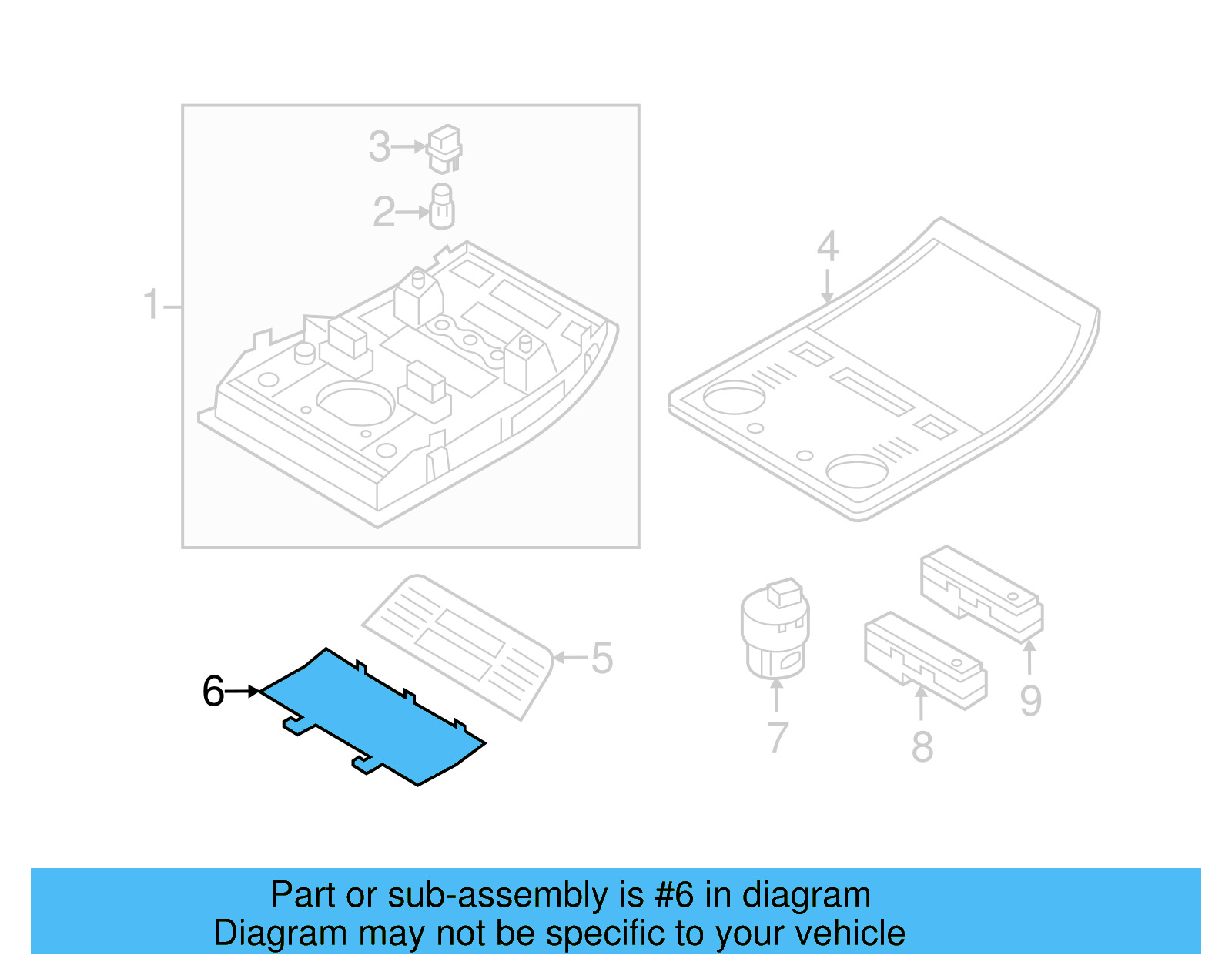 3
2
1
4
5
6
7
8
9

Part or sub-assembly is #6 in diagram
Diagram may not be specific to your vehicle