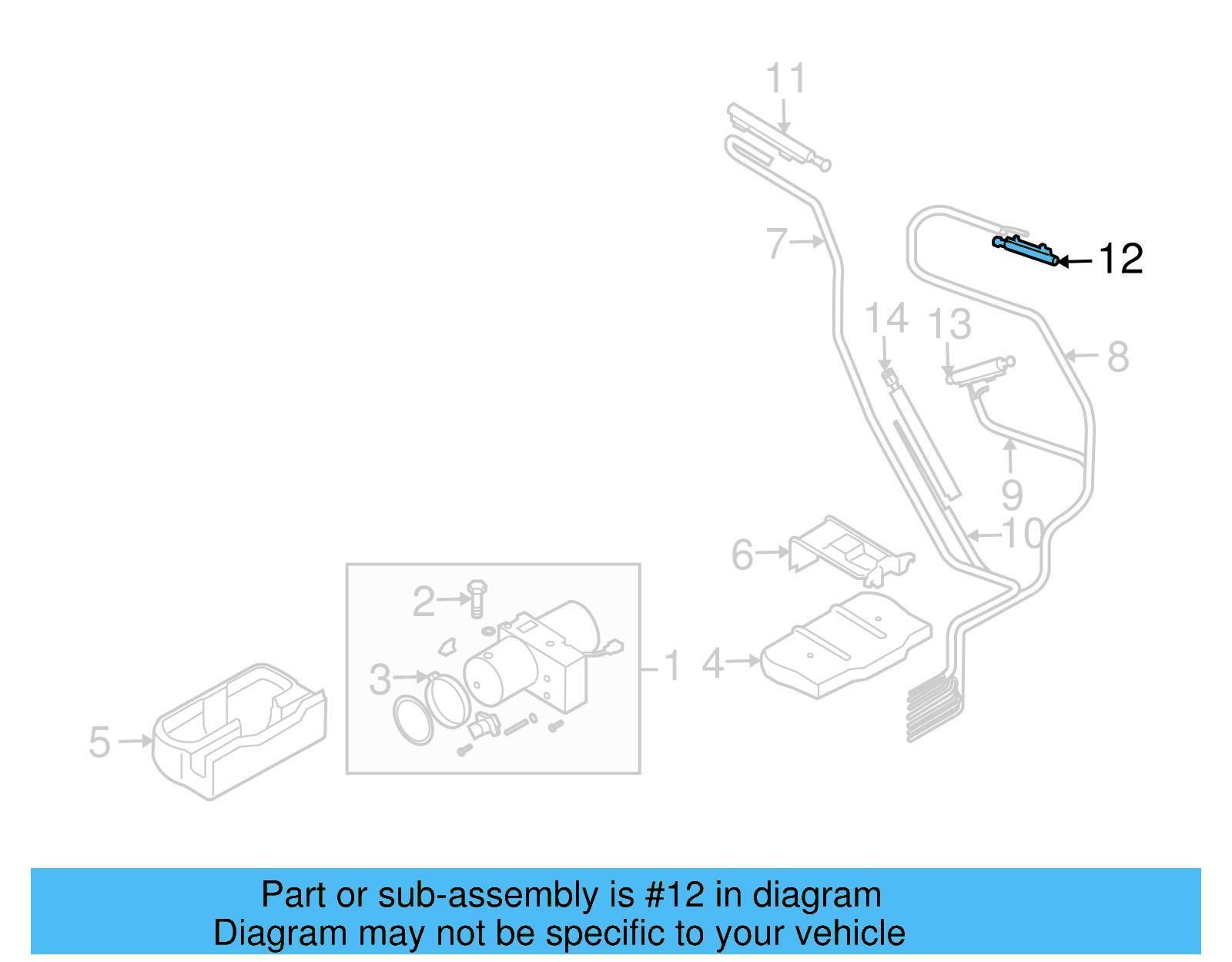 11
7
12
14
13
8
9
10
6
2
3
1
4
5

Part or sub-assembly is #12 in diagram
Diagram may not be specific to your vehicle