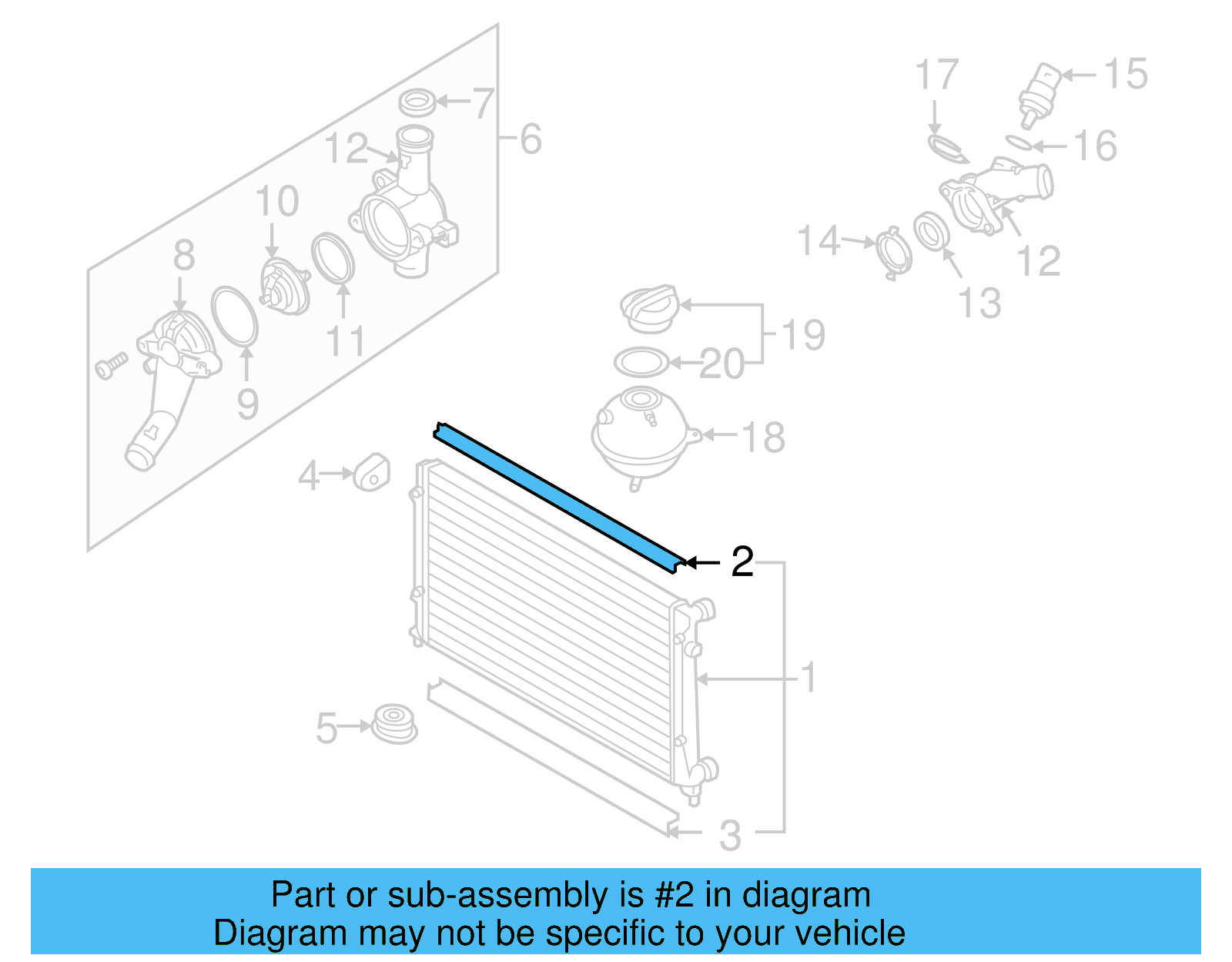 7
6
12
10
8
11
9
17
15
16
14
12
13
19
20
18
4
2
1
5
3

Part or sub-assembly is #2 in diagram
Diagram may not be specific to your vehicle