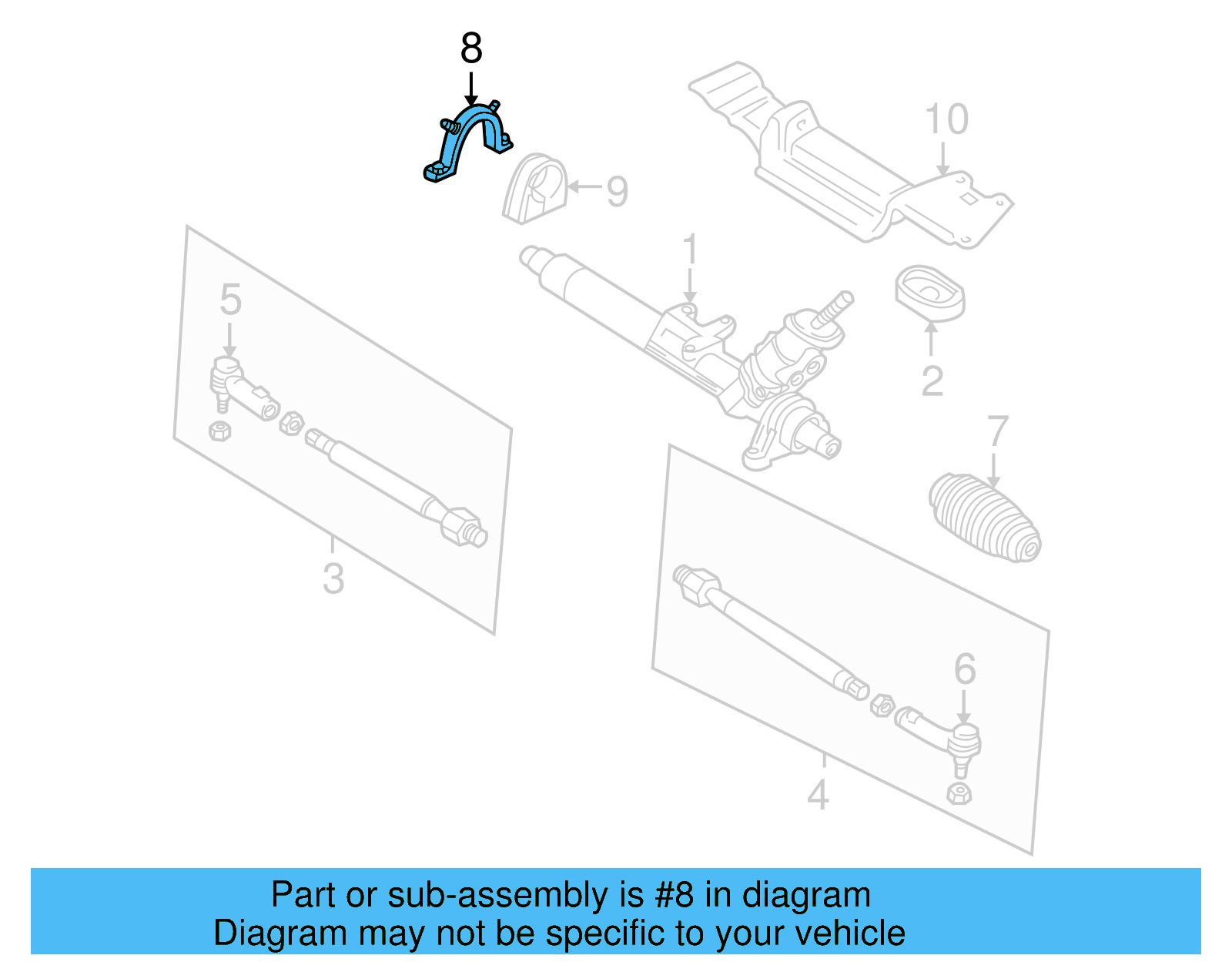 8
10
9
1
5
2
7
3
6
4

Part or sub-assembly is #8 in diagram
Diagram may not be specific to your vehicle