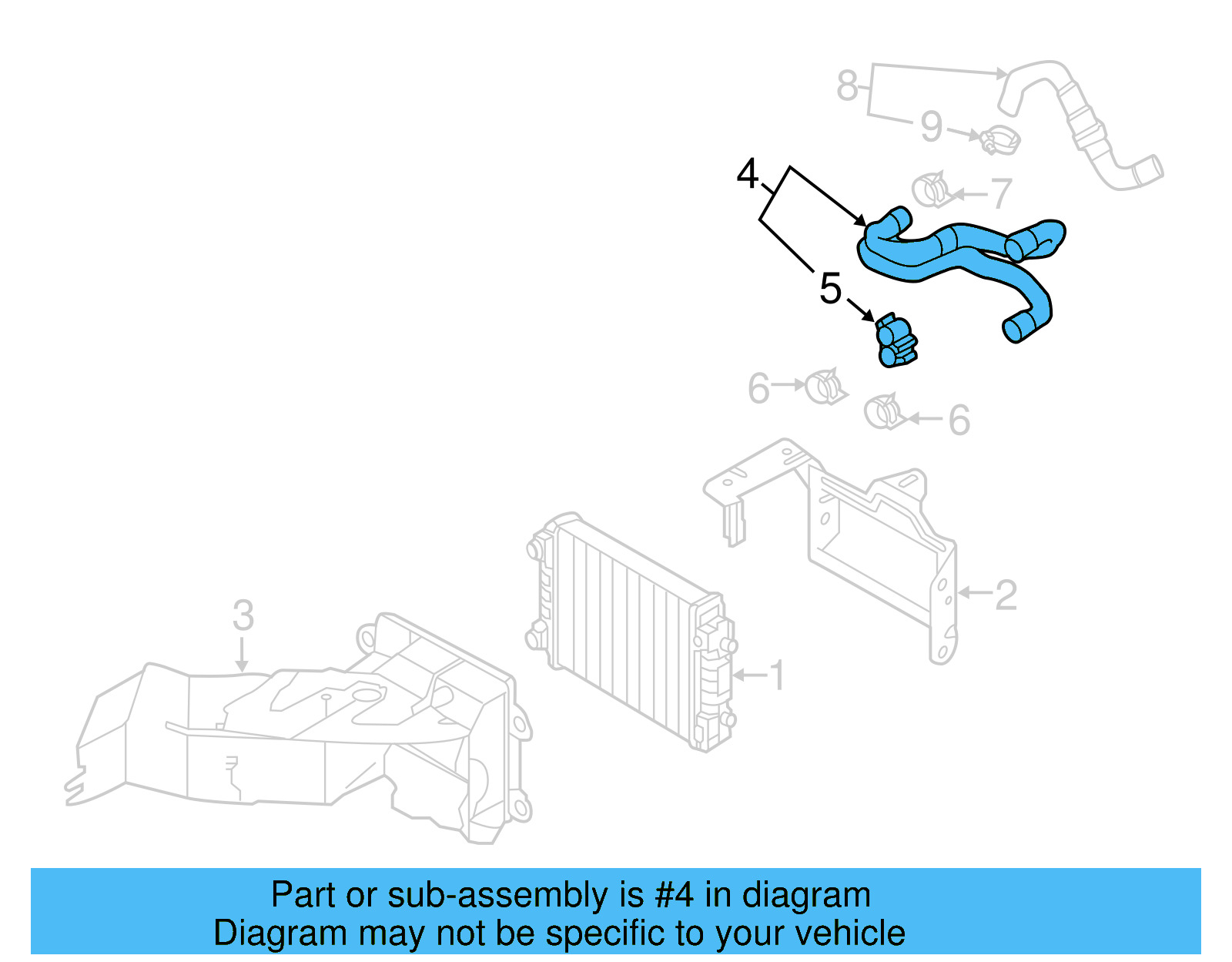 8
9
4
7
5
6
6
2
3
1

Part or sub-assembly is #4 in diagram
Diagram may not be specific to your vehicle