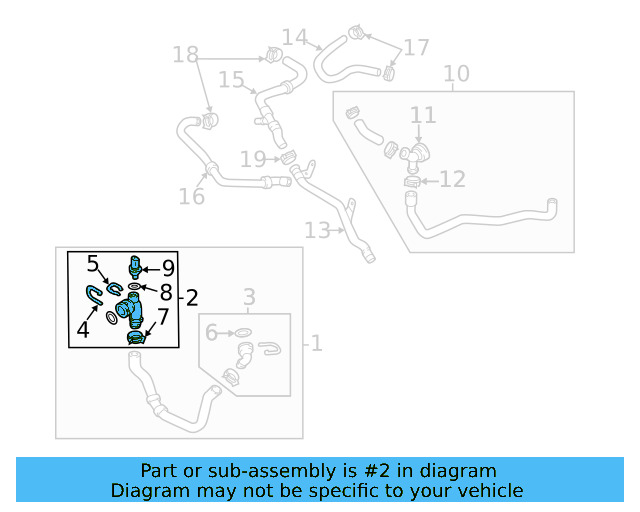 18
14
17
15
10
11
19
12
16
13
5
9
8
2
4
7
3
6
1

Part or sub-assembly is #2 in diagram
Diagram may not be specific to your vehicle