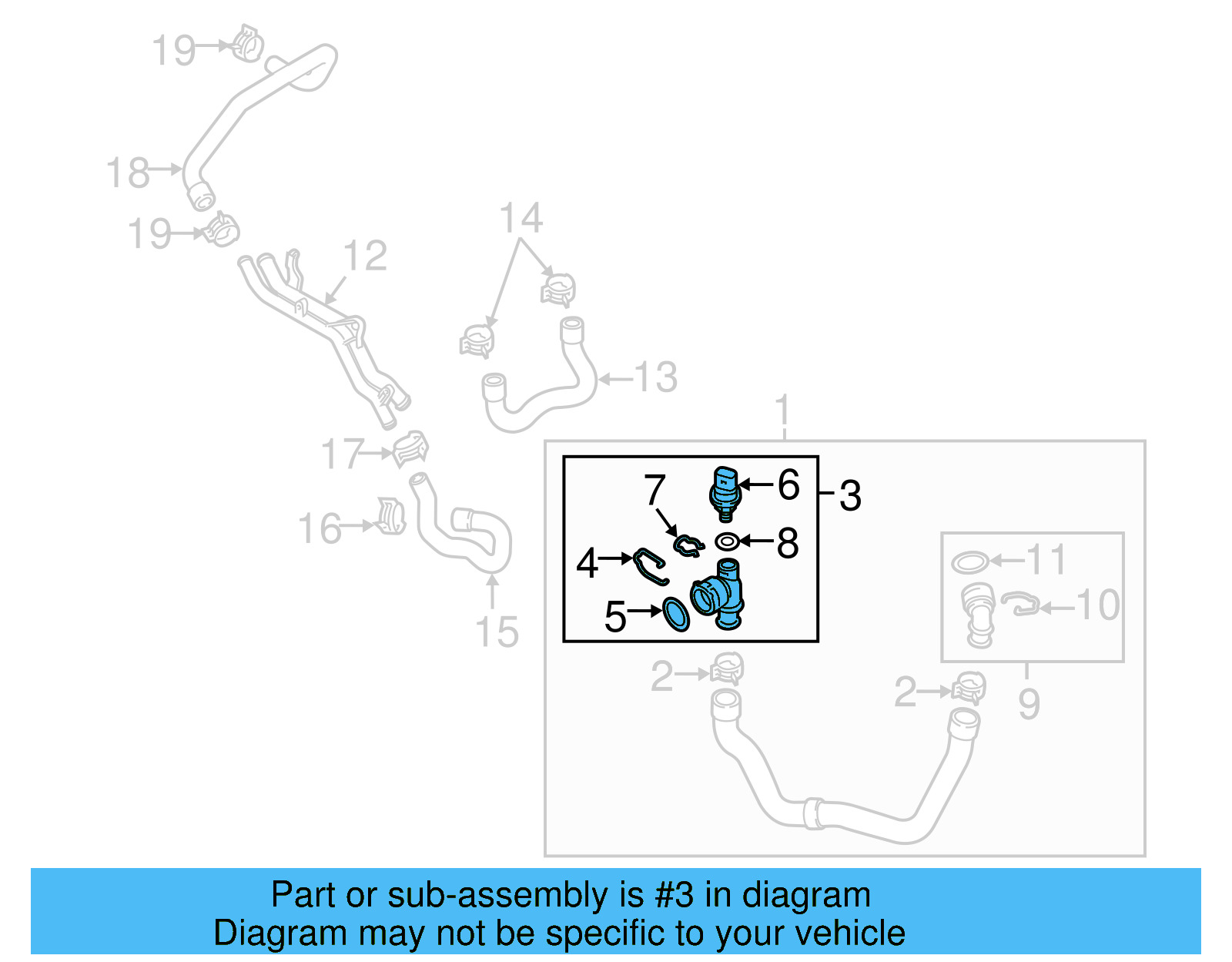 19
18
19
12
14
13
17
16
15
1
7
6
3
8
4
5
11
10
2
2
9

Part or sub-assembly is #3 in diagram
Diagram may not be specific to your vehicle