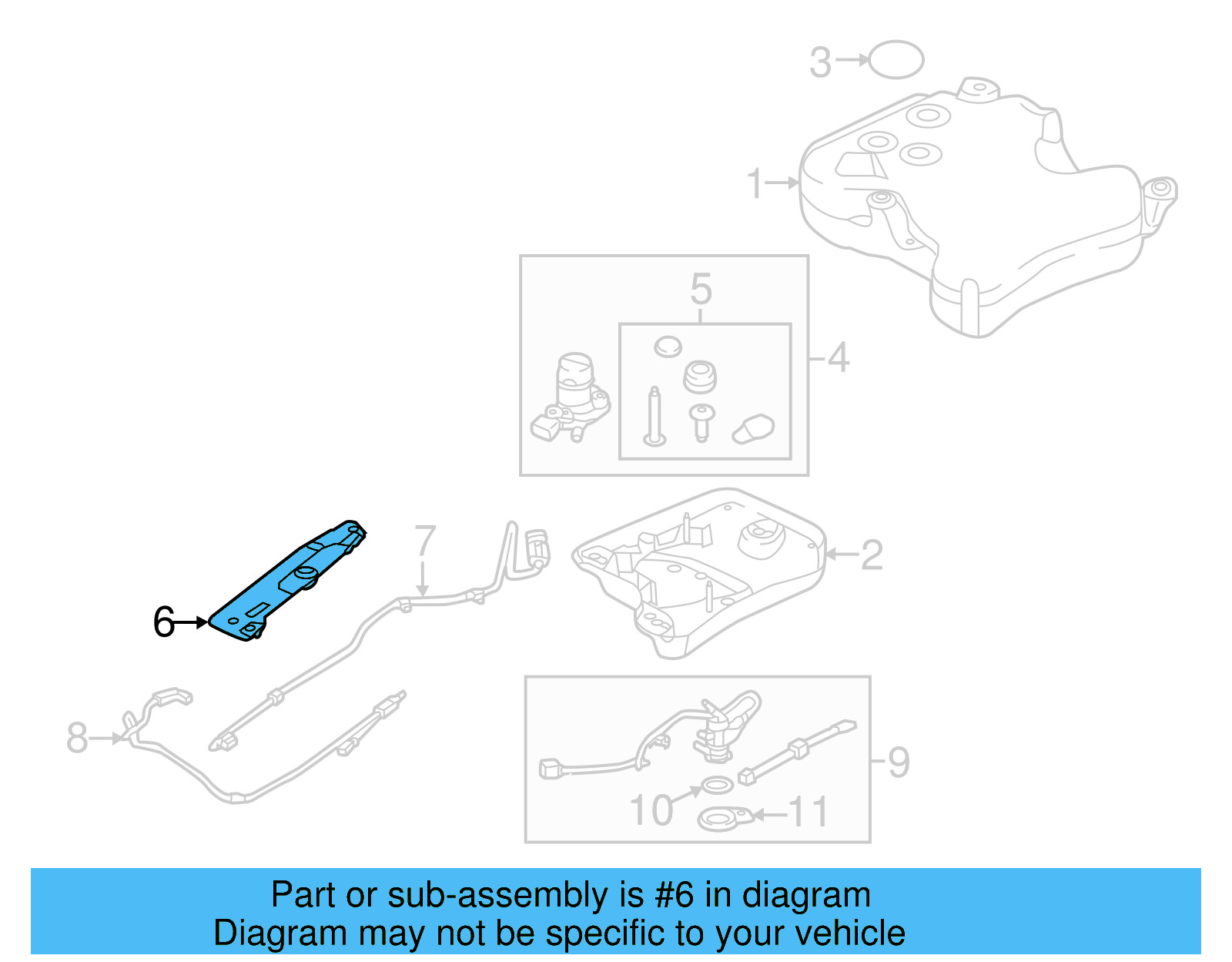 3
1
5
4
7
2
6
8
9
10
11

Part or sub-assembly is #6 in diagram
Diagram may not be specific to your vehicle