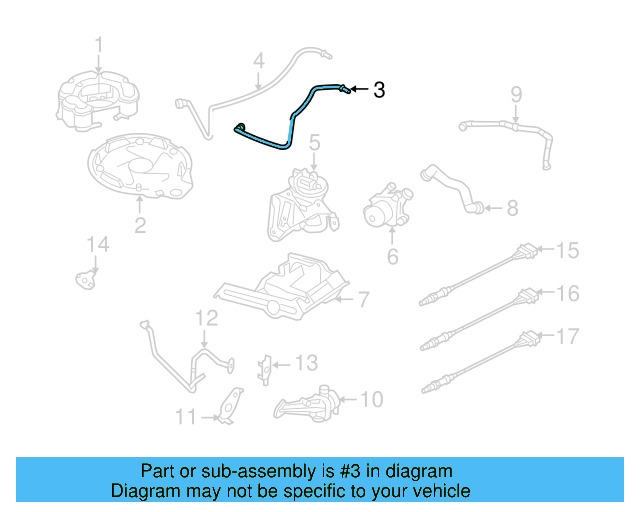 1
4
3
9
5
2
8
6
14
15
7
16
12
17
13
10
11

Part or sub-assembly is #3 in diagram
Diagram may not be specific to your vehicle