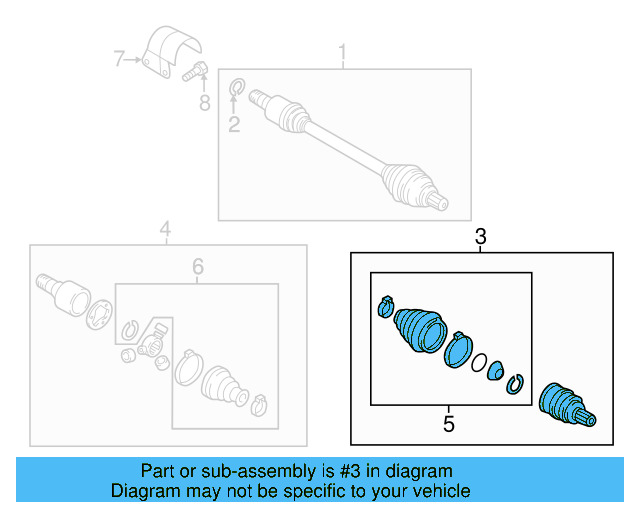 7
8
1
2
4
6
3
5

Part or sub-assembly is #3 in diagram
Diagram may not be specific to your vehicle