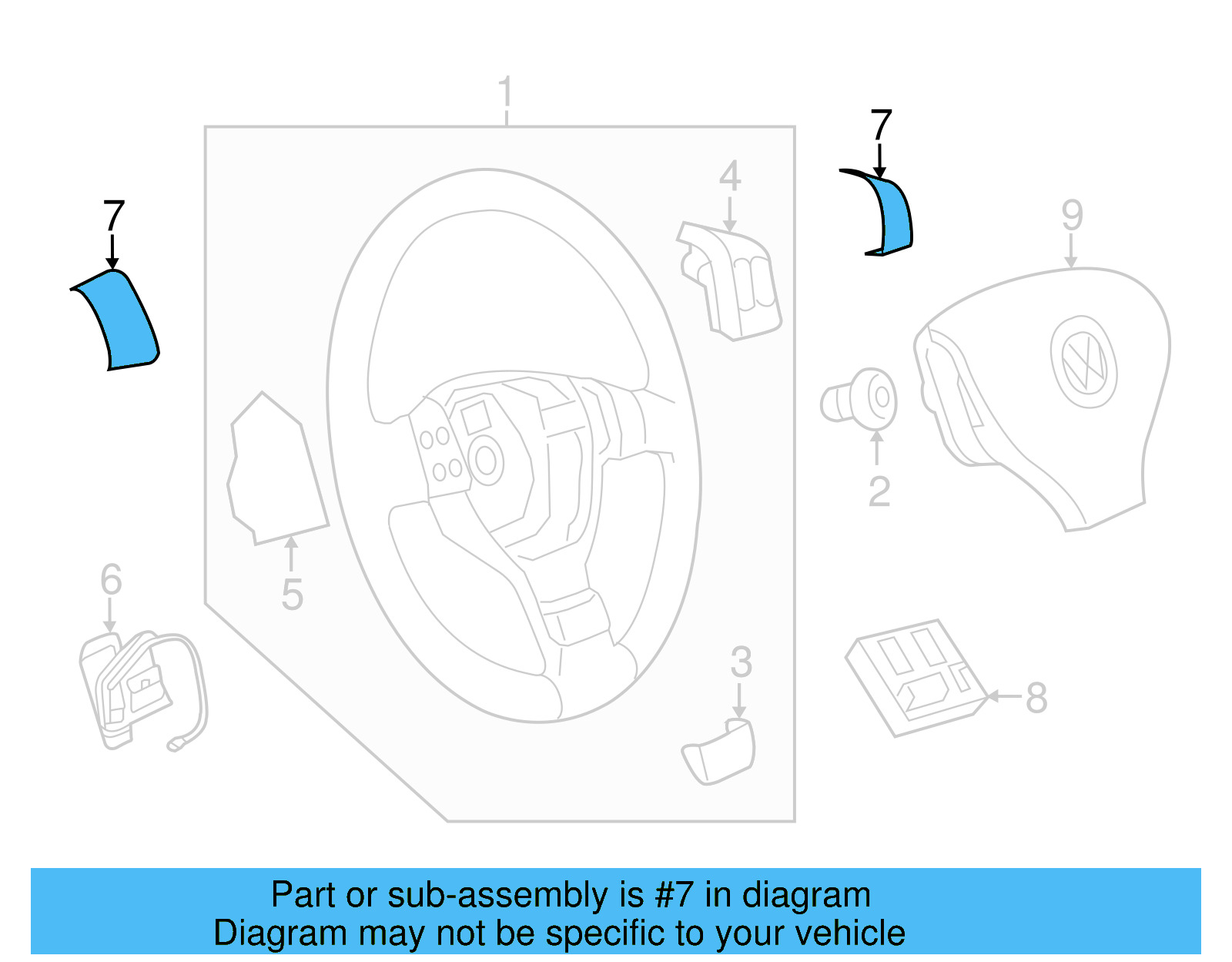 1
7
4
7
9
2
5
6
3
8

Part or sub-assembly is #7 in diagram
Diagram may not be specific to your vehicle