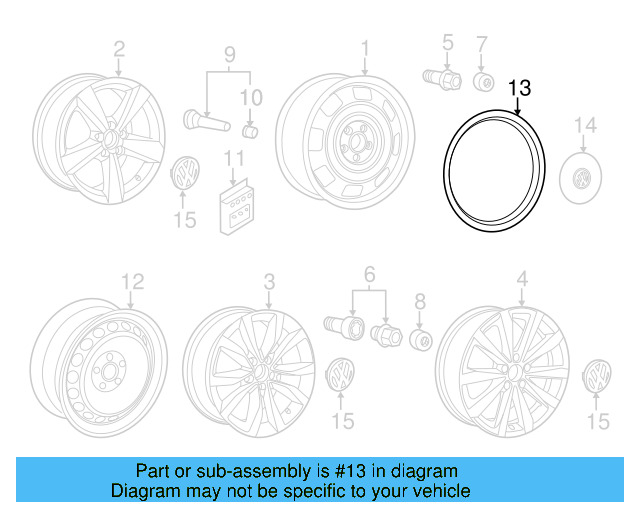 2
9
10
1
5
7
13
14
15
11
12
3
6
8
4
15
15

Part or sub-assembly is #13 in diagram
Diagram may not be specific to your vehicle