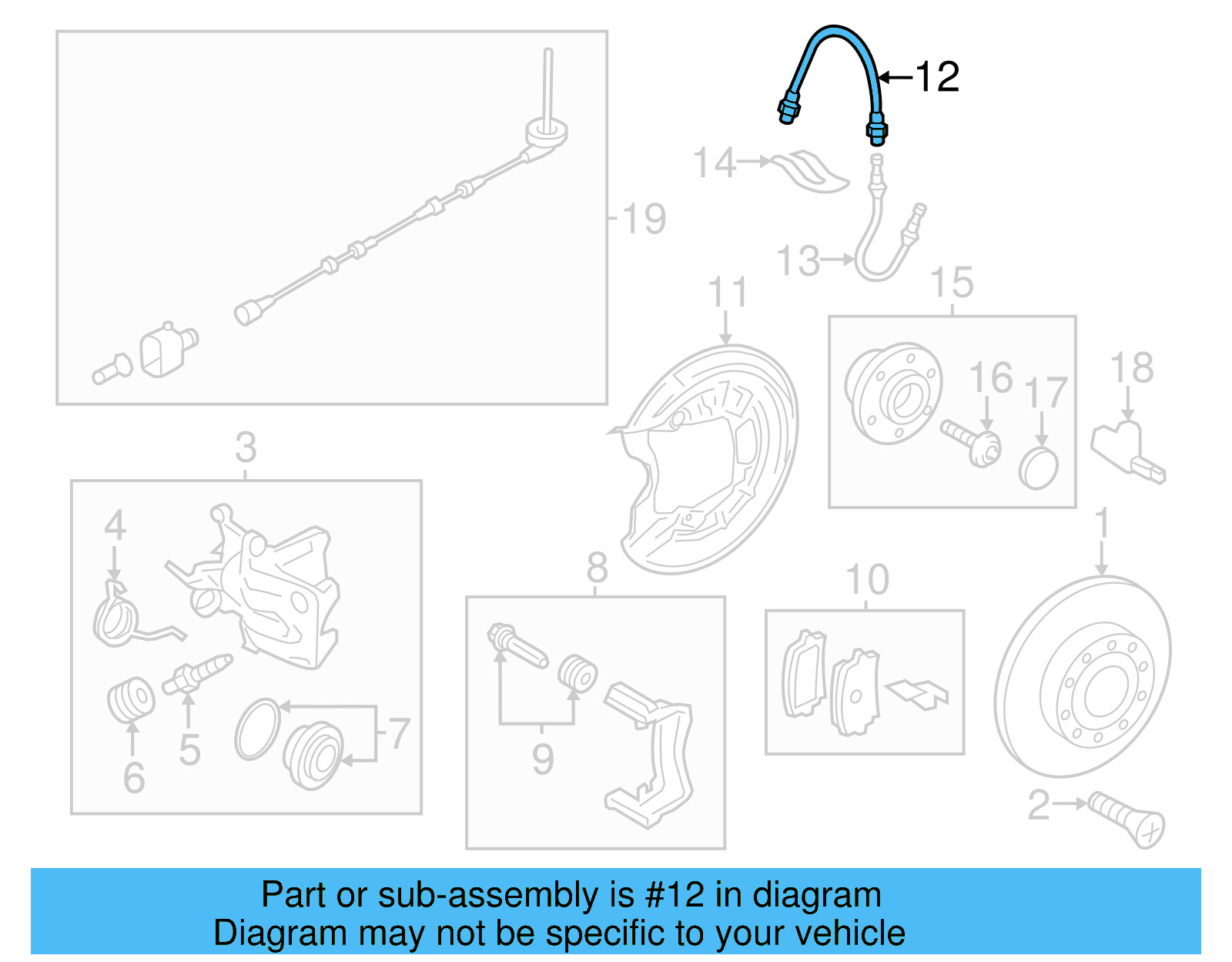 12
14
19
13
11
15
16
17
18
3
4
5
6
7
8
9
10
1
2

Part or sub-assembly is #12 in diagram
Diagram may not be specific to your vehicle