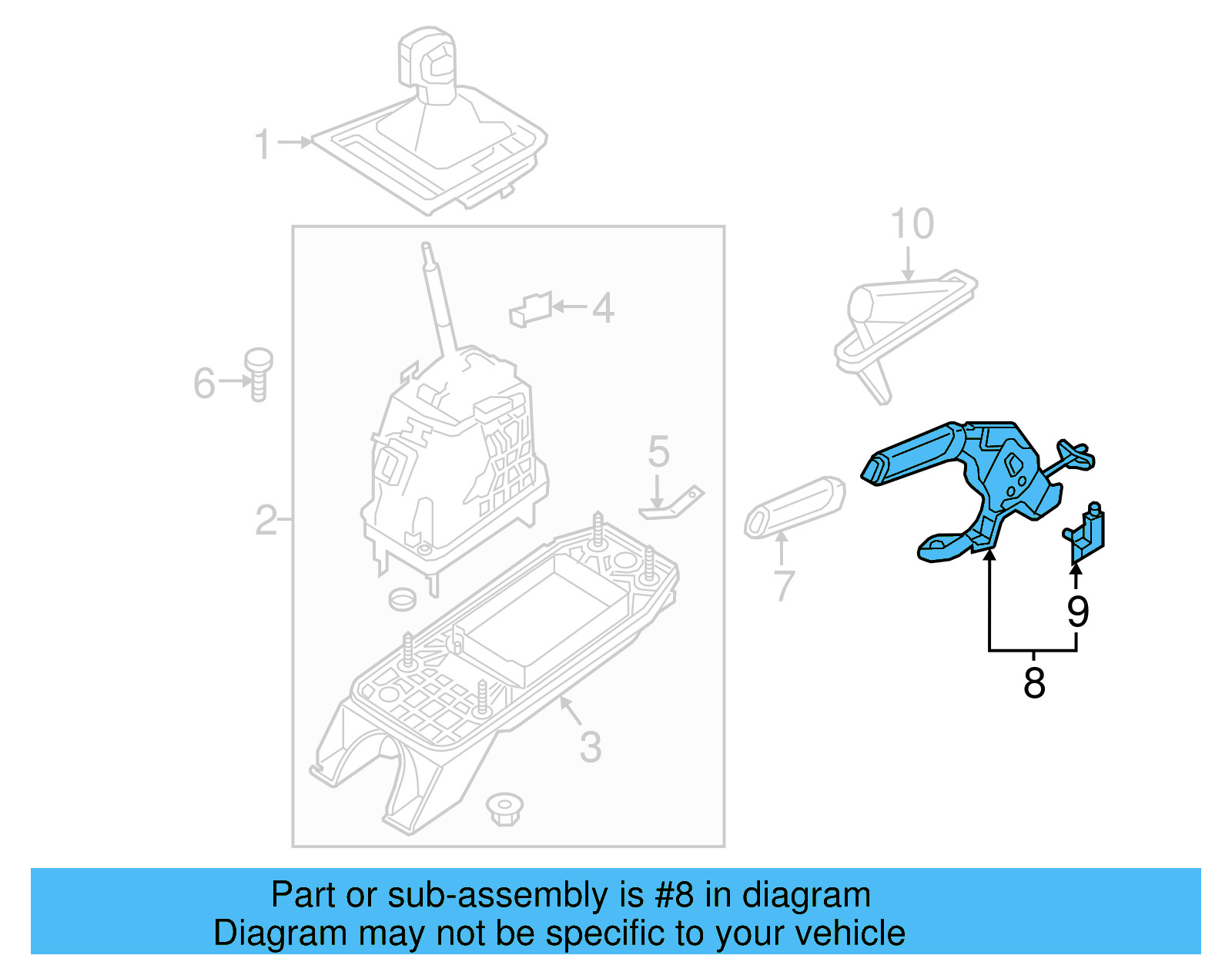 1
10
4
6
5
2
7
9
8
3

Part or sub-assembly is #8 in diagram
Diagram may not be specific to your vehicle