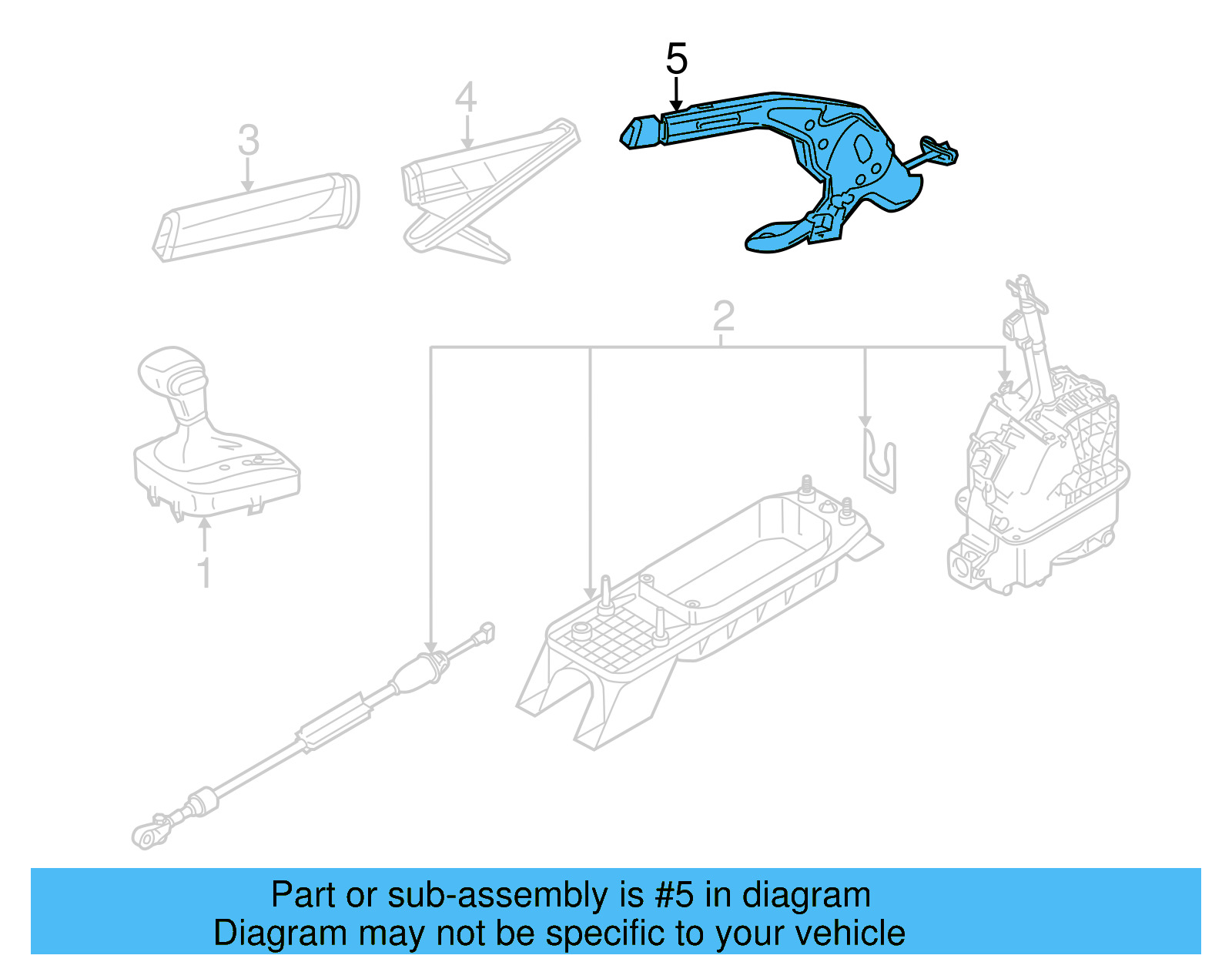 5

4

3

2

1

Part or sub-assembly is #5 in diagram
Diagram may not be specific to your vehicle