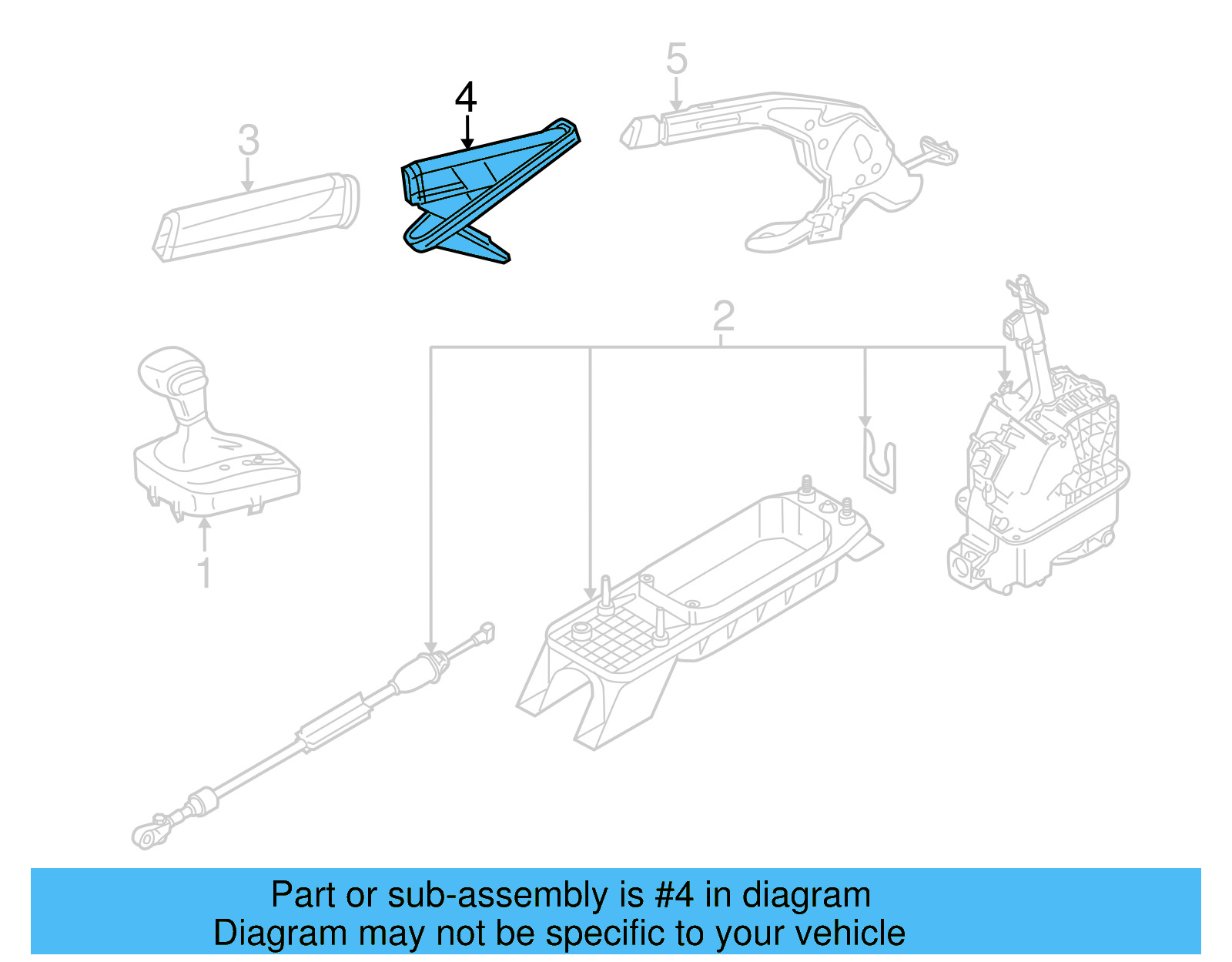 5
4
3
2
1

Part or sub-assembly is #4 in diagram
Diagram may not be specific to your vehicle