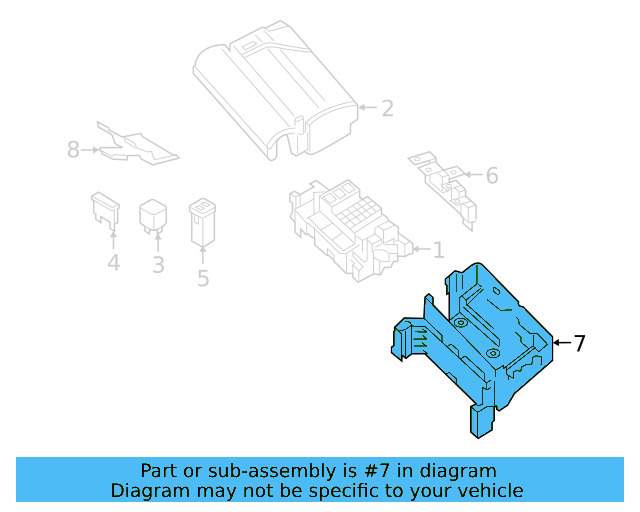 2
8
6
4
3
5
1
7

Part or sub-assembly is #7 in diagram
Diagram may not be specific to your vehicle