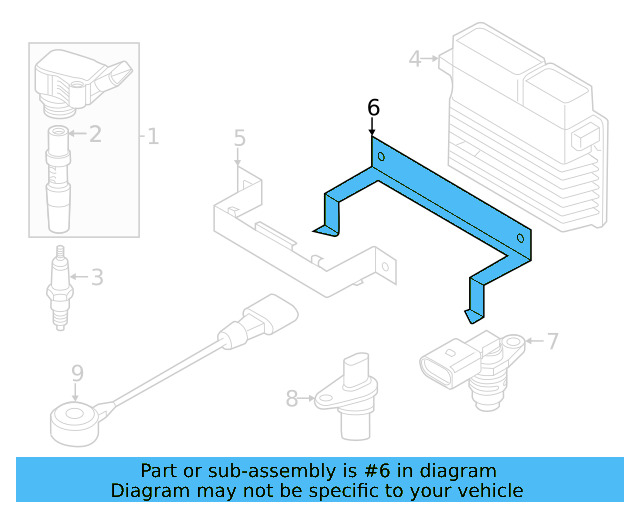 4
6
2
1
5
3
7
9
8
Part or sub-assembly is #6 in diagram
Diagram may not be specific to your vehicle