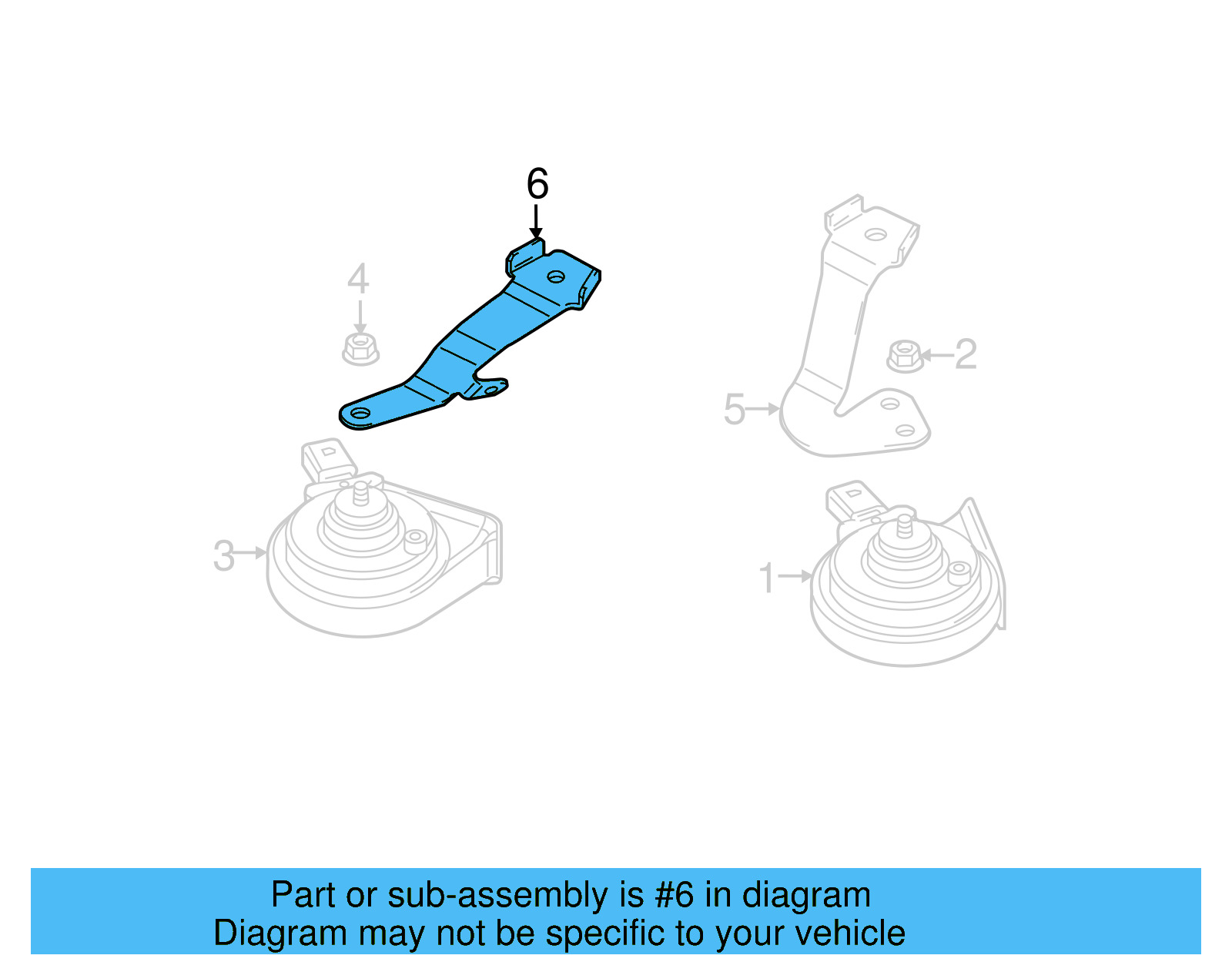 6

4

2

5

3

1

Part or sub-assembly is #6 in diagram
Diagram may not be specific to your vehicle