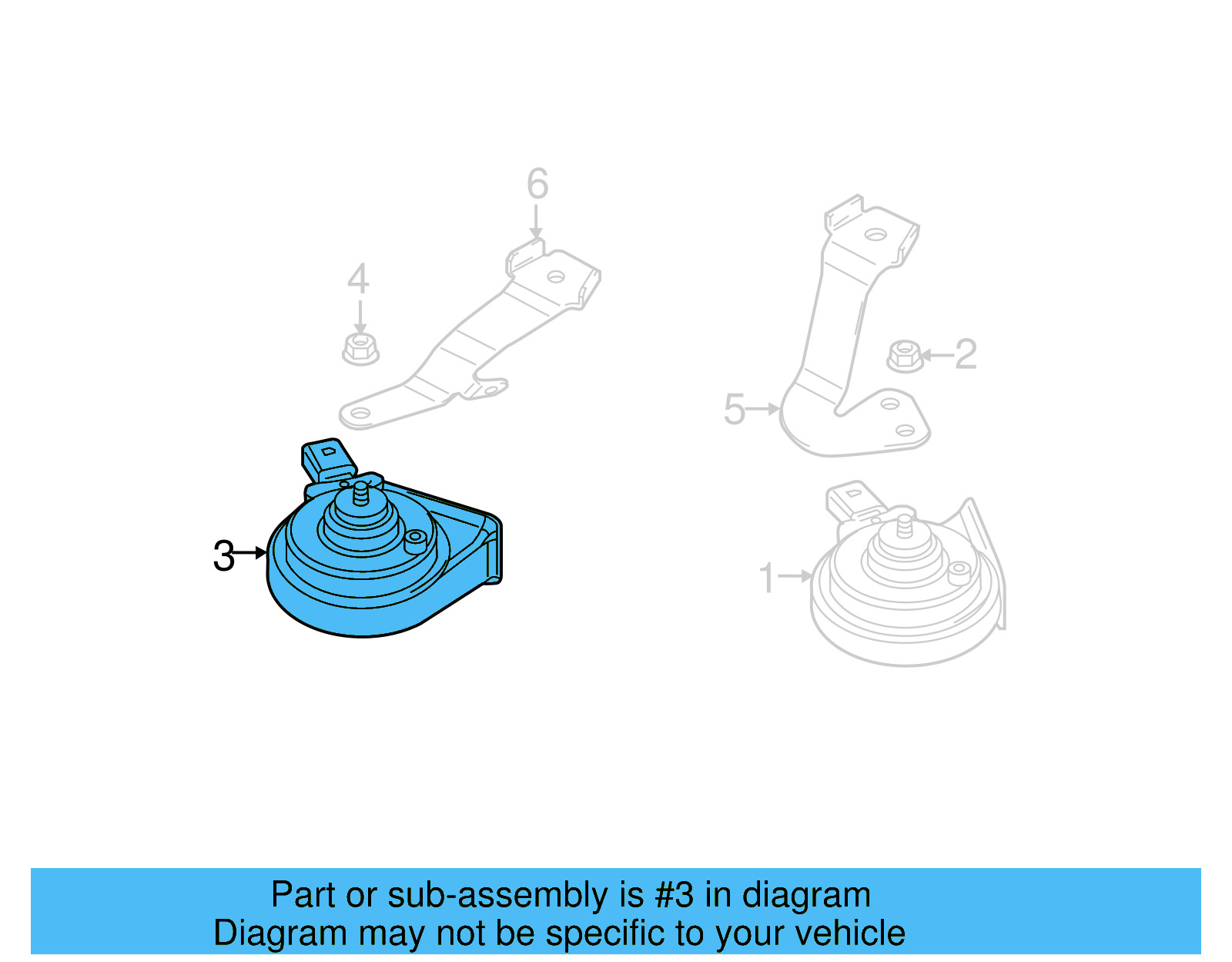 6

4

2

5

3

1

Part or sub-assembly is #3 in diagram
Diagram may not be specific to your vehicle