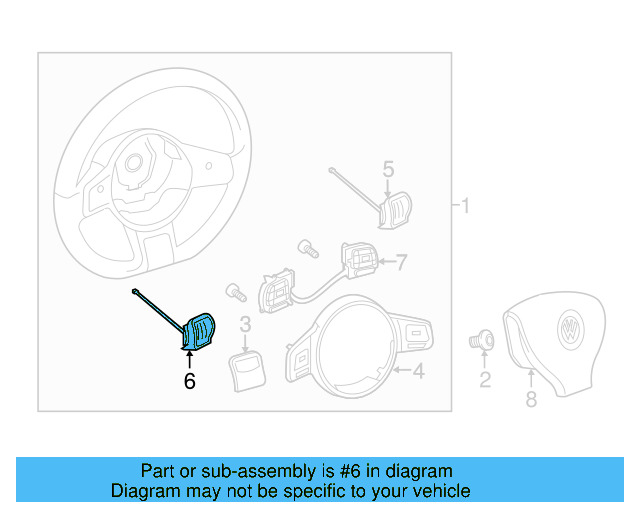 5

1

7

3

6

4

2

8

Part or sub-assembly is #6 in diagram
Diagram may not be specific to your vehicle