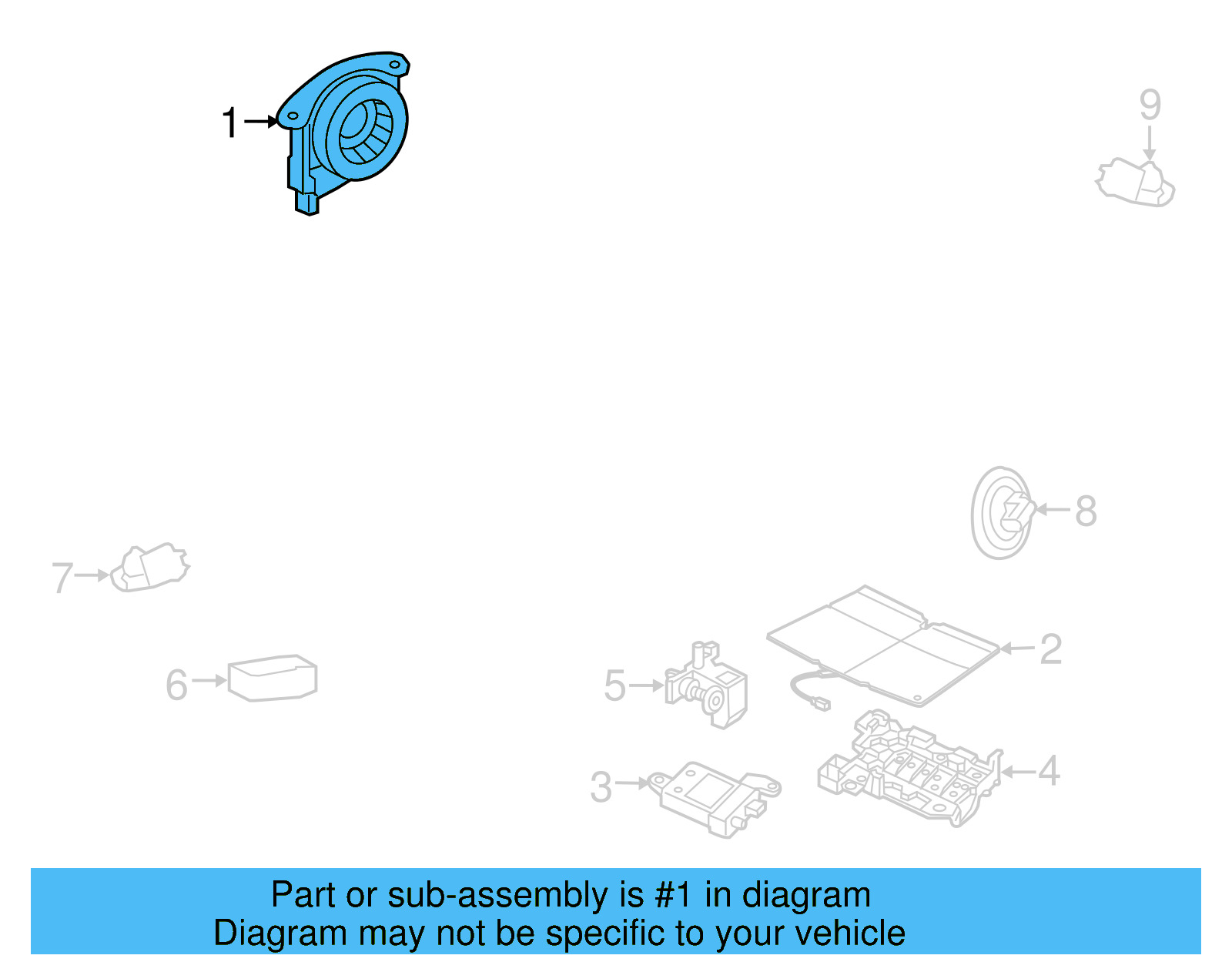 1
9
8
7
2
6
5
4
3

Part or sub-assembly is #1 in diagram
Diagram may not be specific to your vehicle