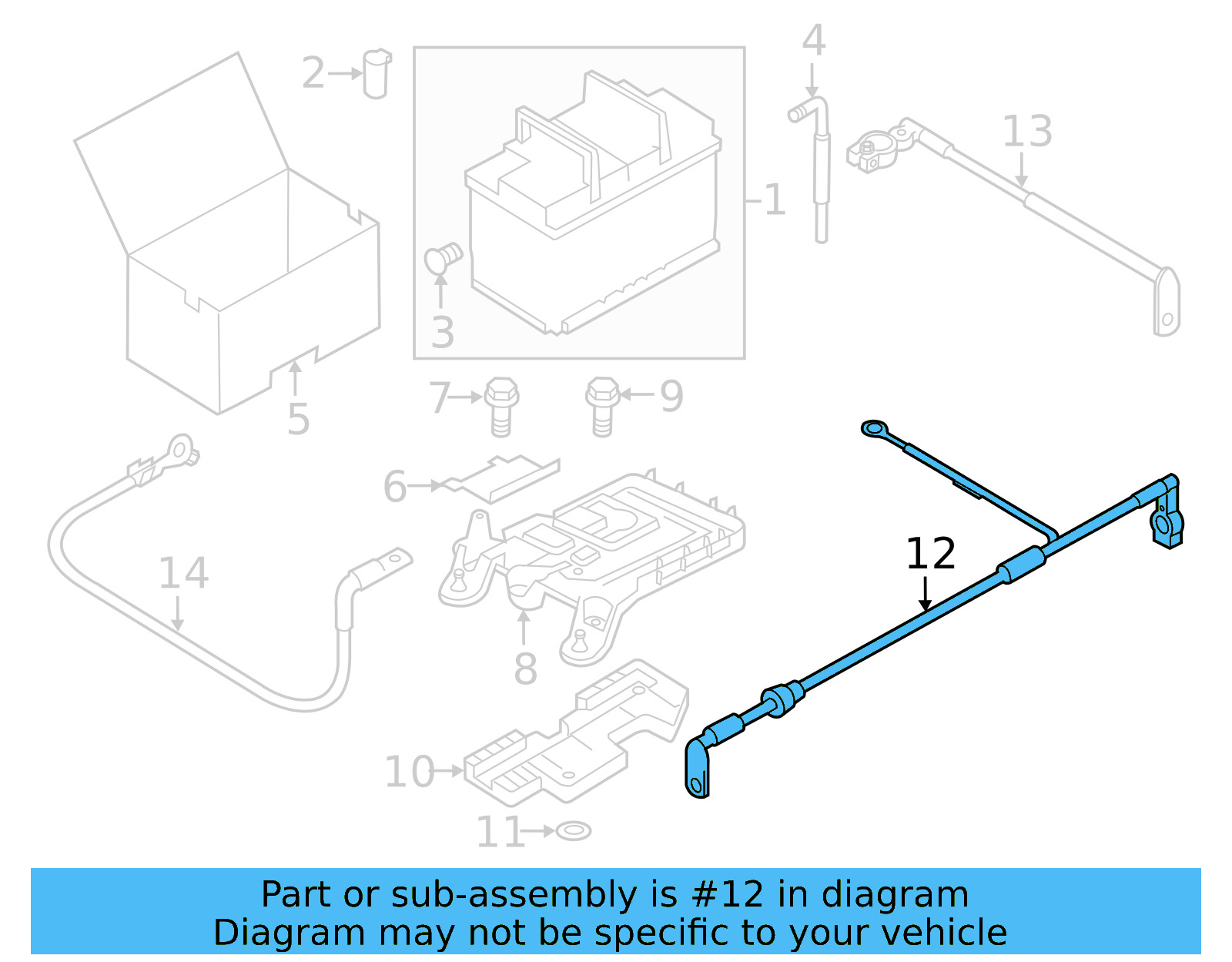 2
4
13
1
3
5
7
9
6
14
12
8
10
11

Part or sub-assembly is #12 in diagram
Diagram may not be specific to your vehicle