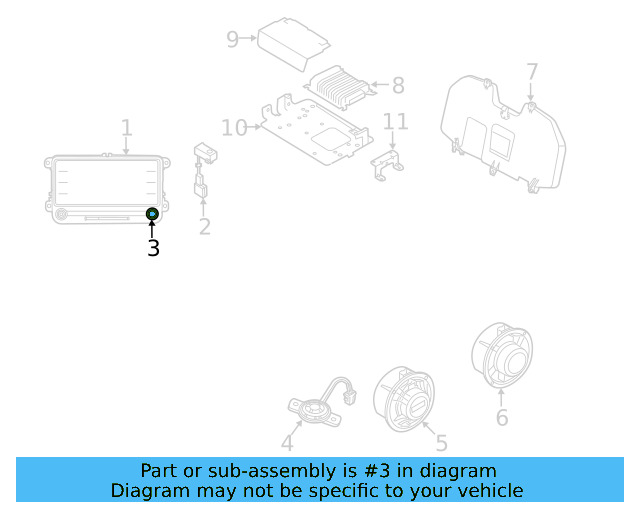 9
8
7
10
11
1
2
3
4
5
6

Part or sub-assembly is #3 in diagram
Diagram may not be specific to your vehicle