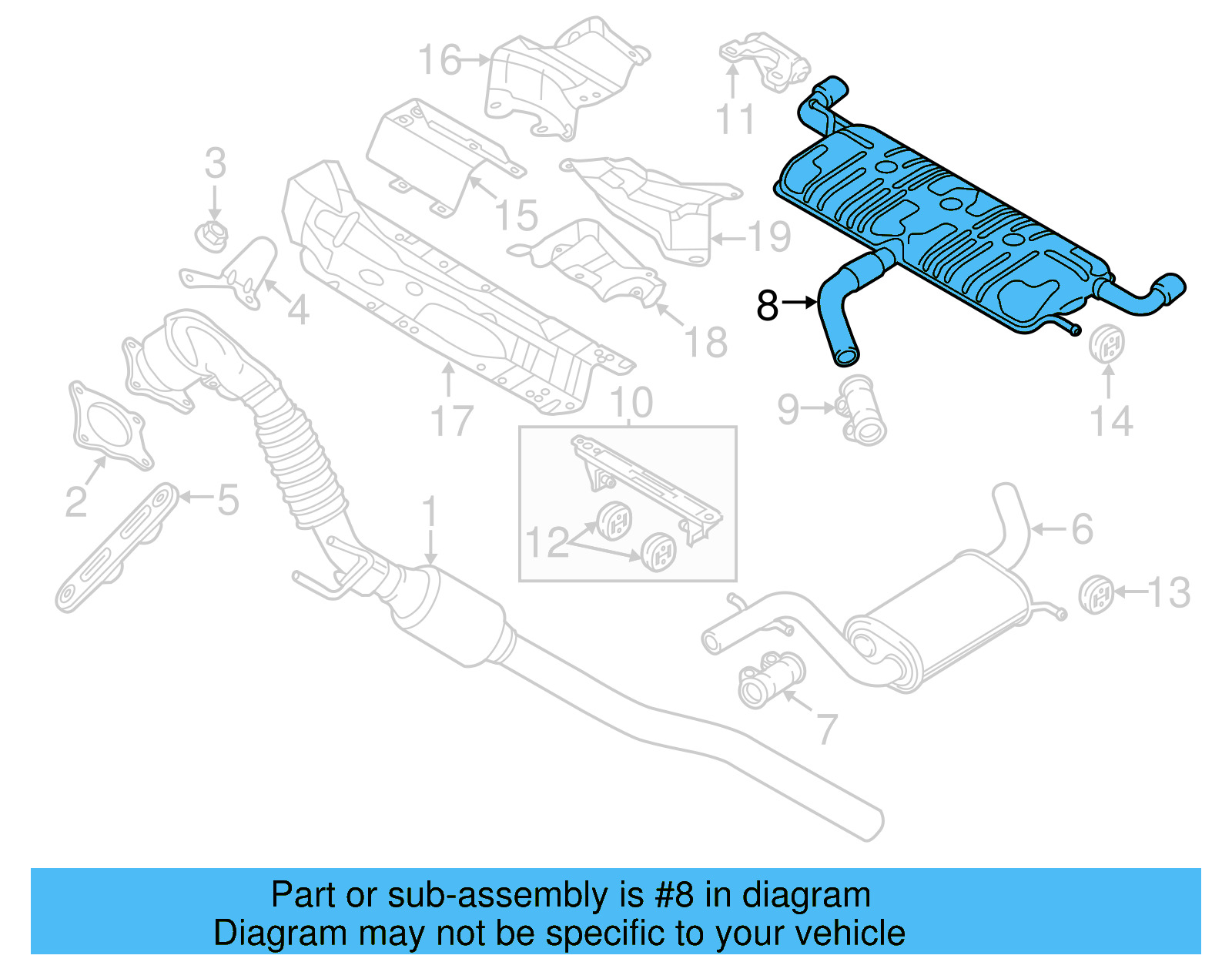 16
11
3
15
19
4
8
18
17
10
9
14
2
5
1
12
6
13
7

Part or sub-assembly is #8 in diagram
Diagram may not be specific to your vehicle