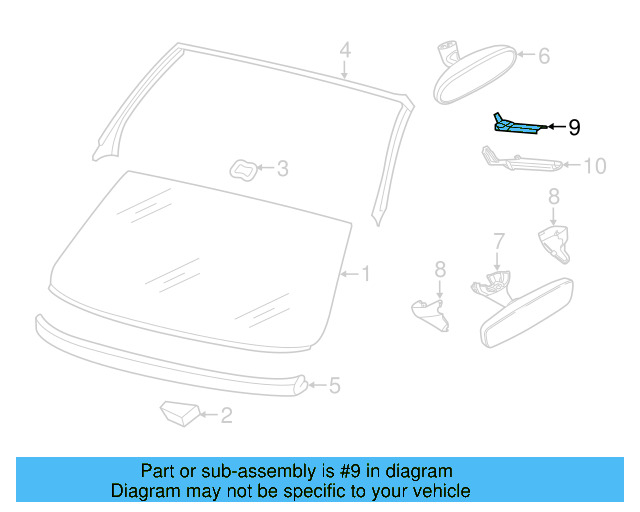 4
6
9
3
10
8
7
1
8
5
2

Part or sub-assembly is #9 in diagram
Diagram may not be specific to your vehicle