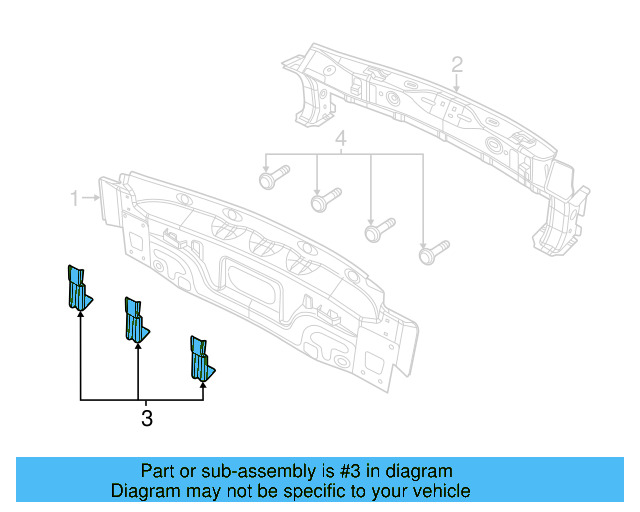 2
4
1
3
Part or sub-assembly is #3 in diagram
Diagram may not be specific to your vehicle