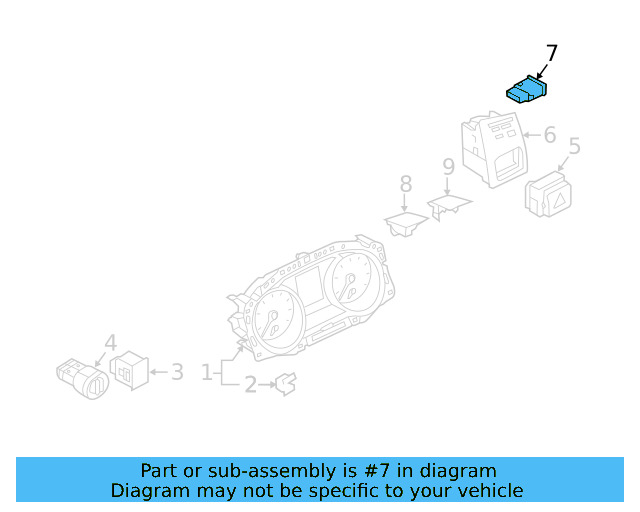 7
6
5
9
8
4
3
1
2

Part or sub-assembly is #7 in diagram
Diagram may not be specific to your vehicle