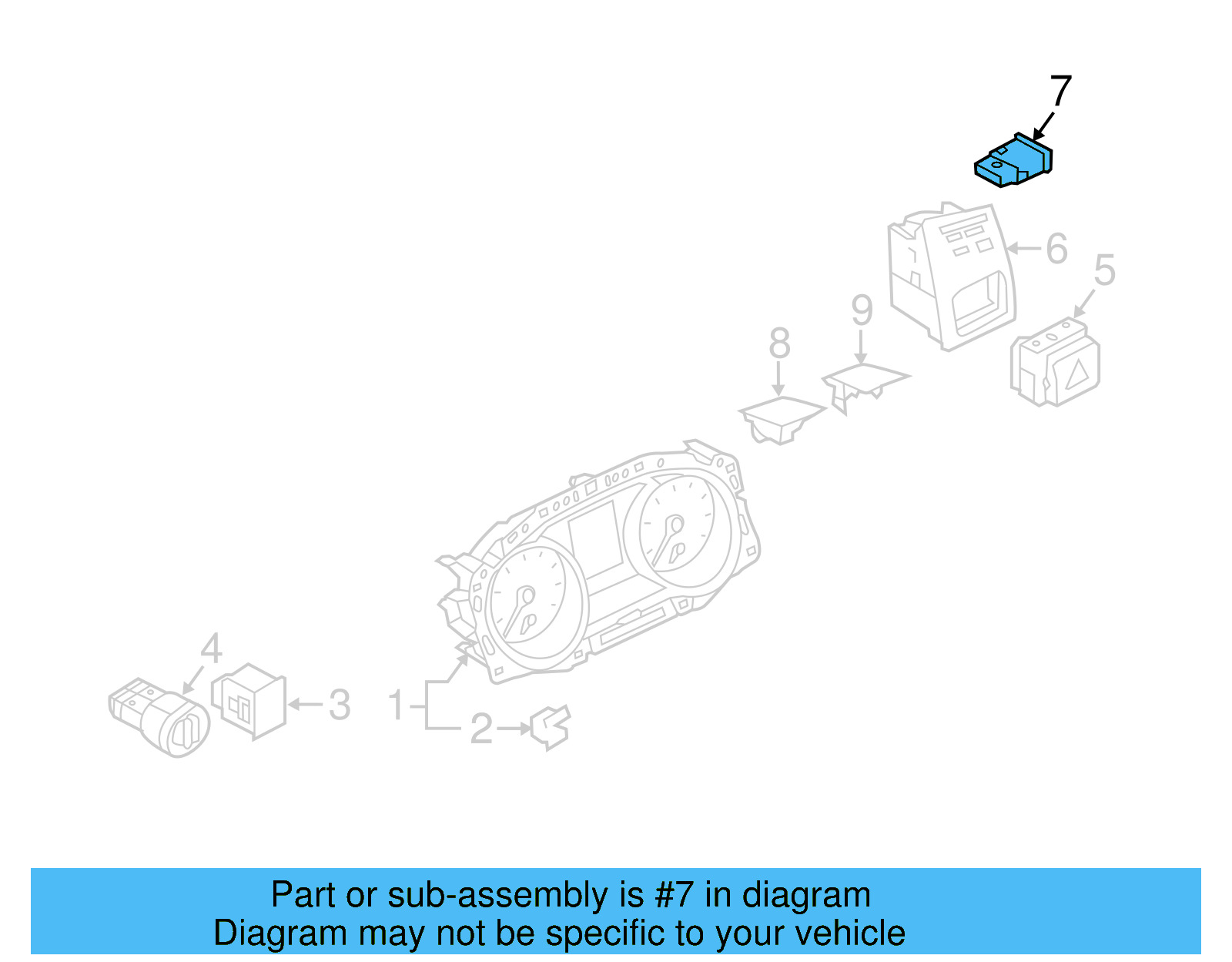 7
6
5
9
8
4
3
1
2

Part or sub-assembly is #7 in diagram
Diagram may not be specific to your vehicle