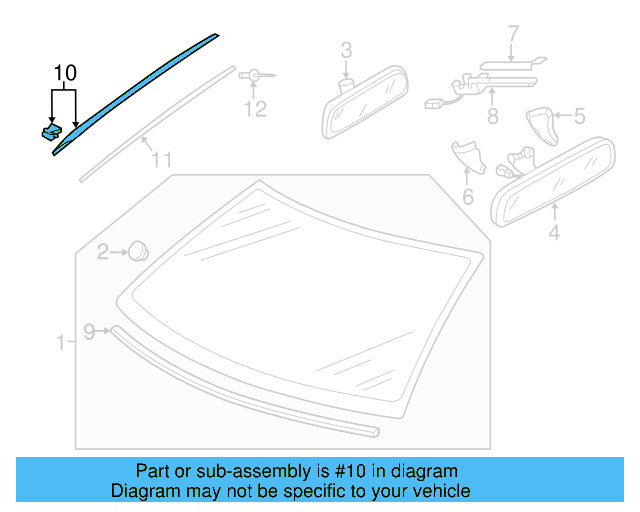 10
3
7
12
8
5
11
6
4
2
1
9

Part or sub-assembly is #10 in diagram
Diagram may not be specific to your vehicle