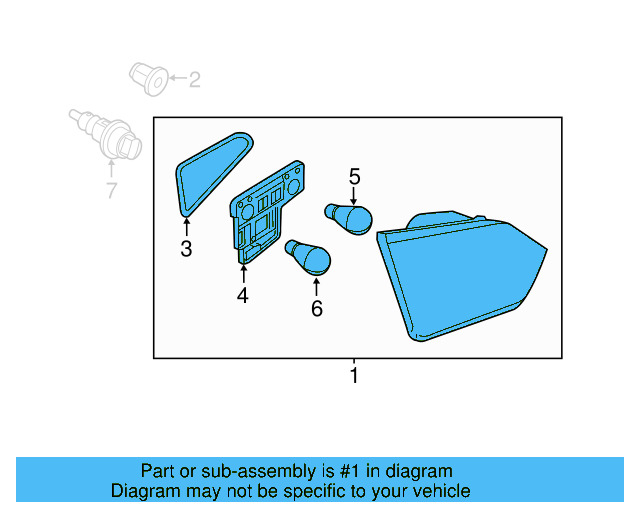 2
7
5
3
4
6
1

Part or sub-assembly is #1 in diagram
Diagram may not be specific to your vehicle