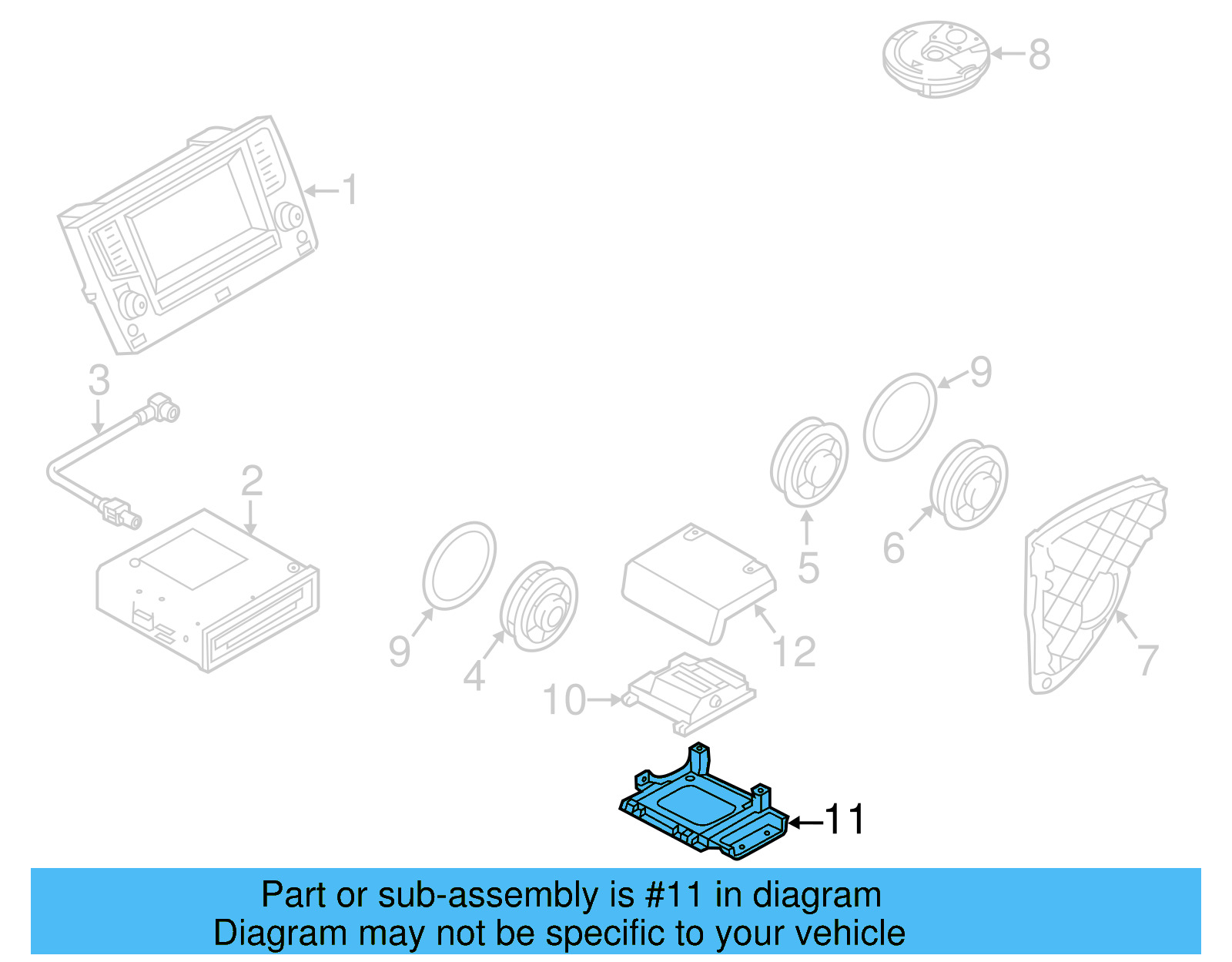 8

1

3

9

2

5

6

9

4

12

7

10

11

Part or sub-assembly is #11 in diagram
Diagram may not be specific to your vehicle