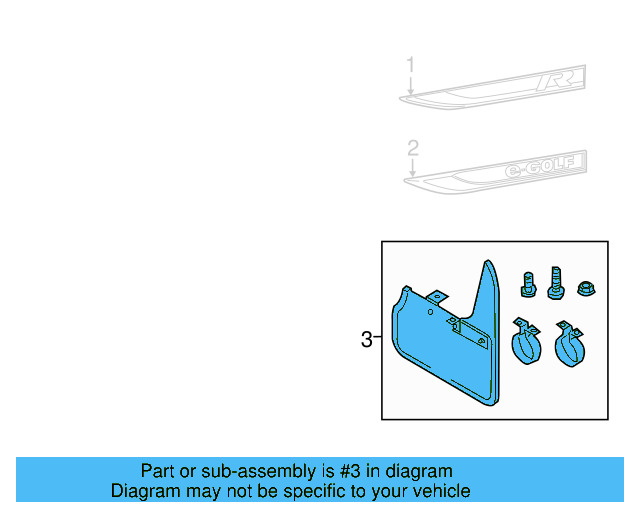 1

R

2

e-GOLF

3

Part or sub-assembly is #3 in diagram
Diagram may not be specific to your vehicle