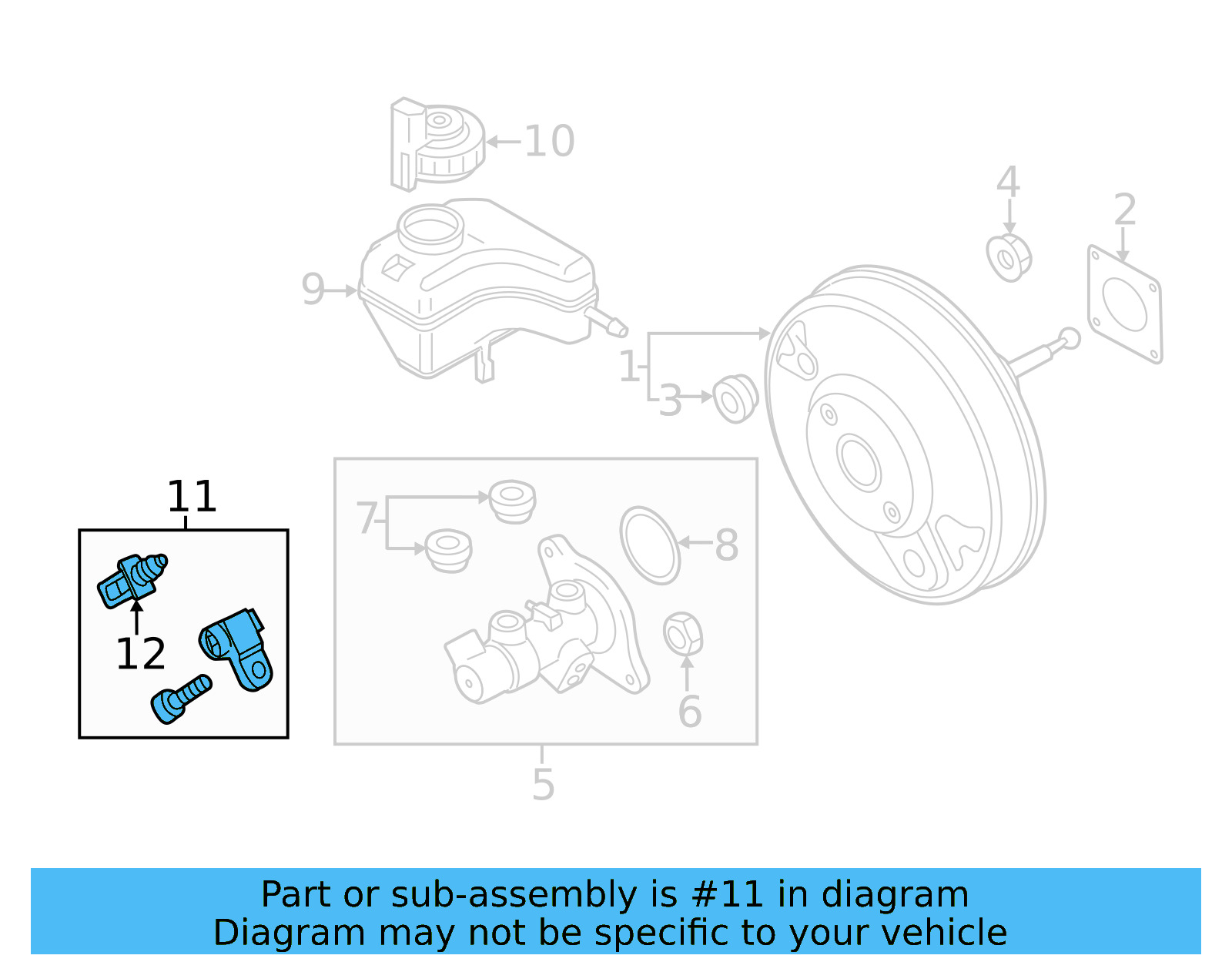 10
4
2
9
1
3
11
7
8
12
6
5

Part or sub-assembly is #11 in diagram
Diagram may not be specific to your vehicle