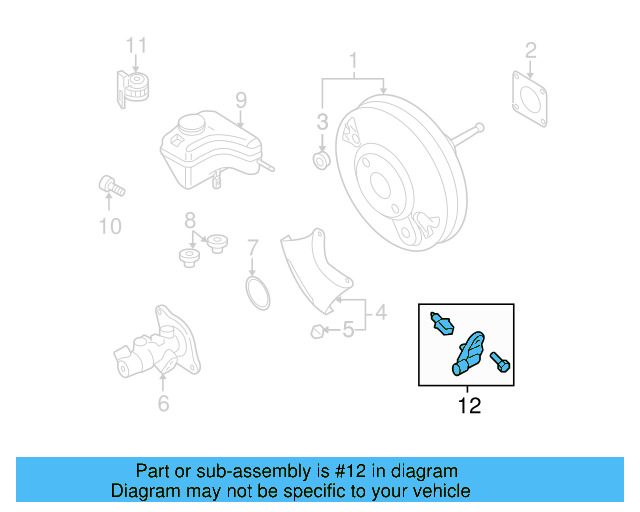 11
1
2
9
3
10
8
7
4
5
6
12

Part or sub-assembly is #12 in diagram
Diagram may not be specific to your vehicle