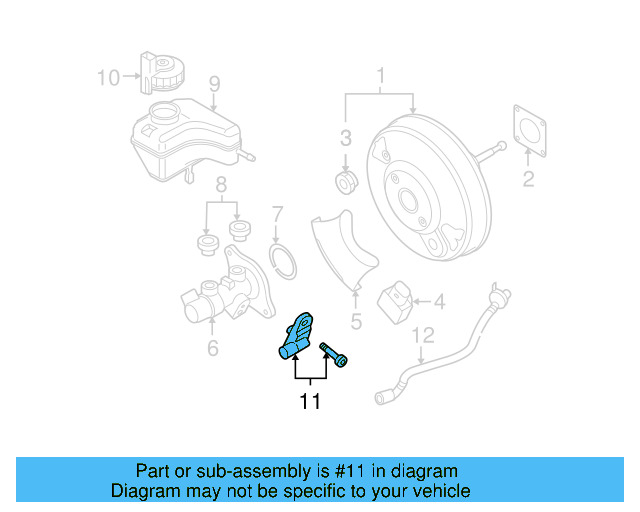 10
9
1
3
2
8
7
5
4
6
12
11

Part or sub-assembly is #11 in diagram
Diagram may not be specific to your vehicle