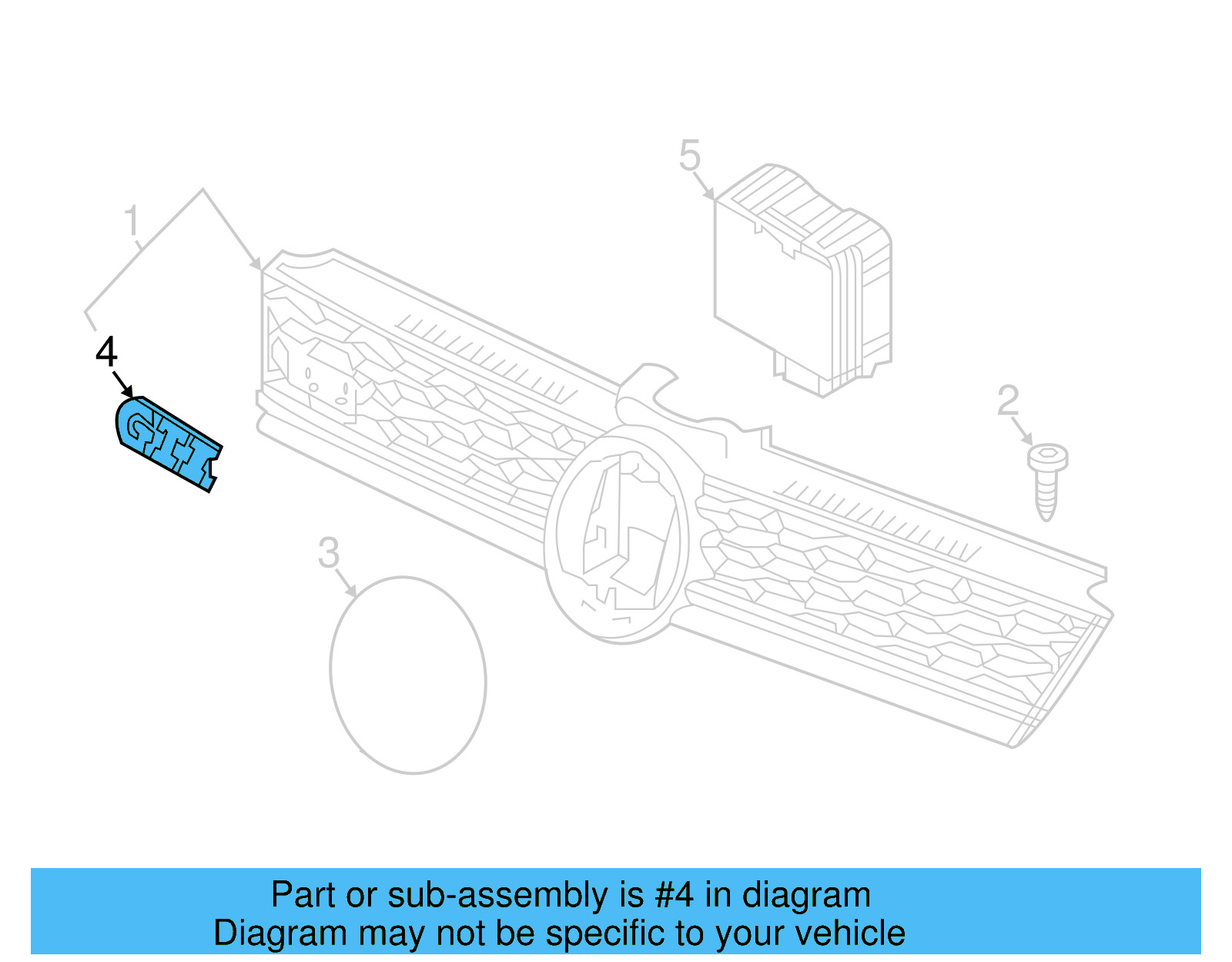 5

1

4

GTI

2

3

Part or sub-assembly is #4 in diagram
Diagram may not be specific to your vehicle