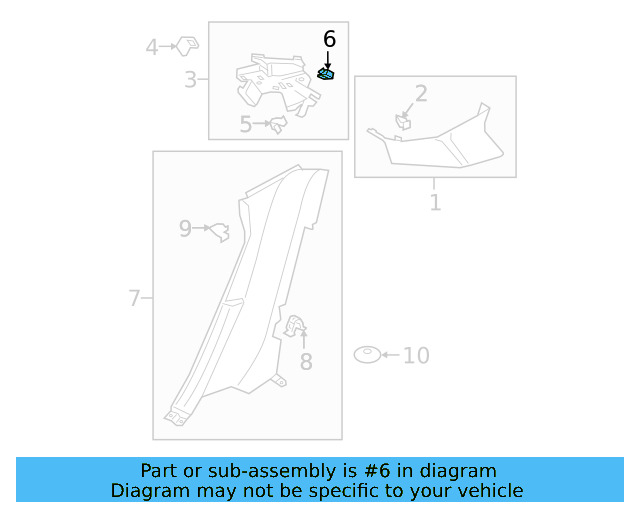 4
3
6
5
2
1
9
7
8
10

Part or sub-assembly is #6 in diagram
Diagram may not be specific to your vehicle