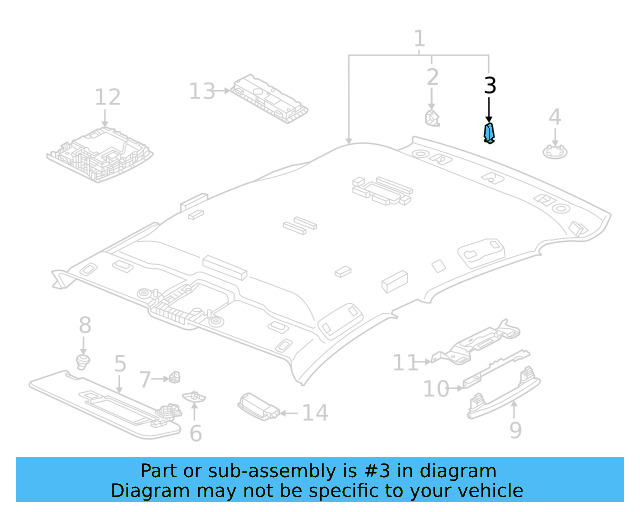 1
2
3
4
12
13
8
5
7
6
14
11
10
9

Part or sub-assembly is #3 in diagram
Diagram may not be specific to your vehicle