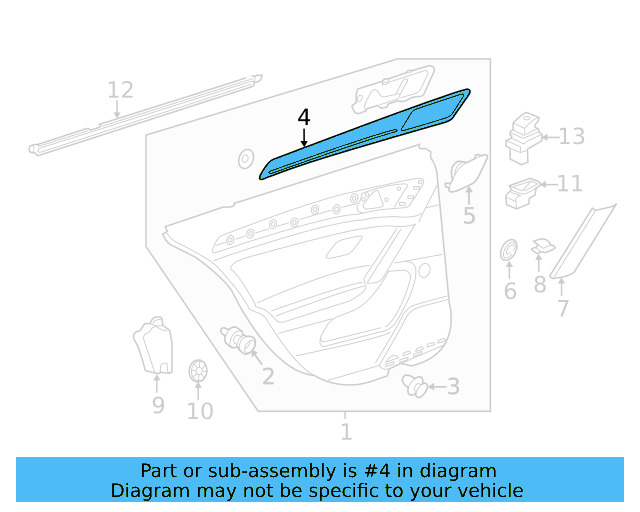 12
4
13
11
5
6
8
7
2
3
9
10
1

Part or sub-assembly is #4 in diagram
Diagram may not be specific to your vehicle