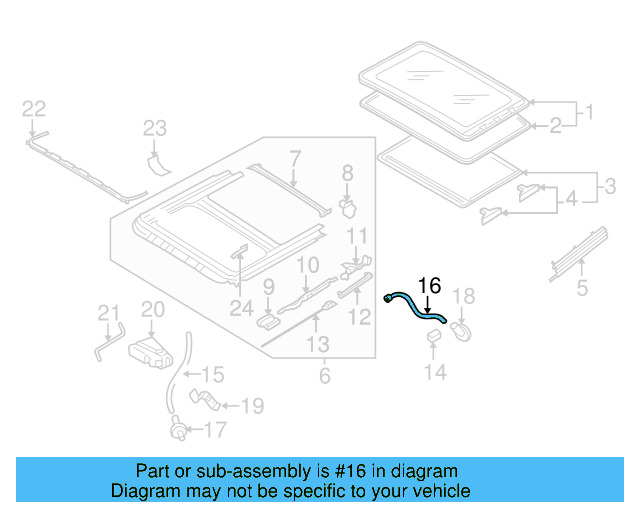 22
23
7
8
1
2
3
4
5
11
10
9
24
12
13
6
16
18
14
21
20
15
19
17

Part or sub-assembly is #16 in diagram
Diagram may not be specific to your vehicle