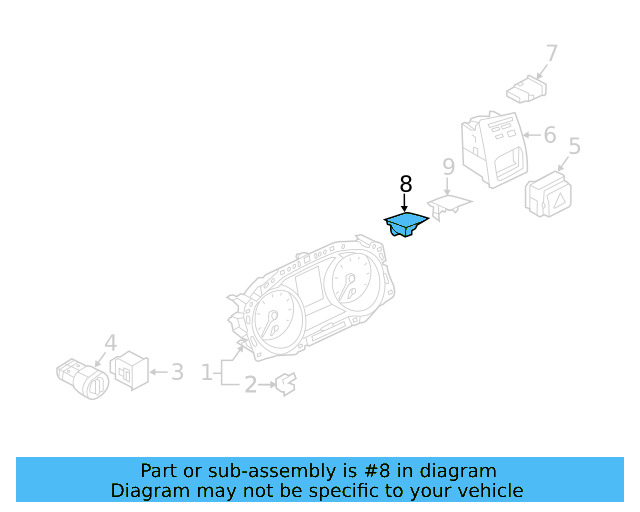 7
6
5
9
8
4
3
1
2

Part or sub-assembly is #8 in diagram
Diagram may not be specific to your vehicle