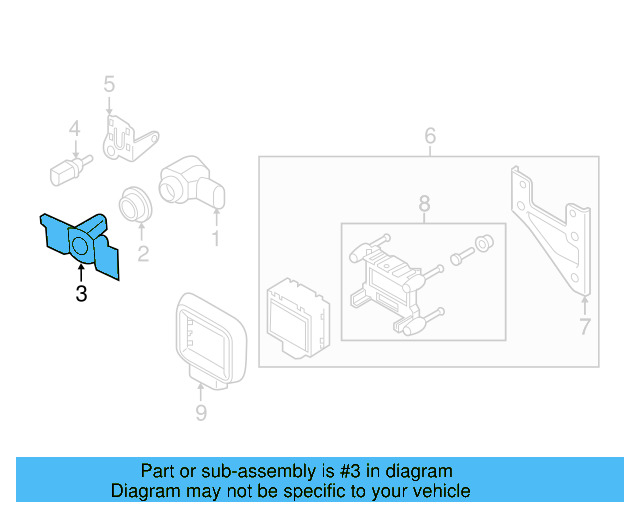 5
4
6
8
1
2
3
7
9

Part or sub-assembly is #3 in diagram
Diagram may not be specific to your vehicle