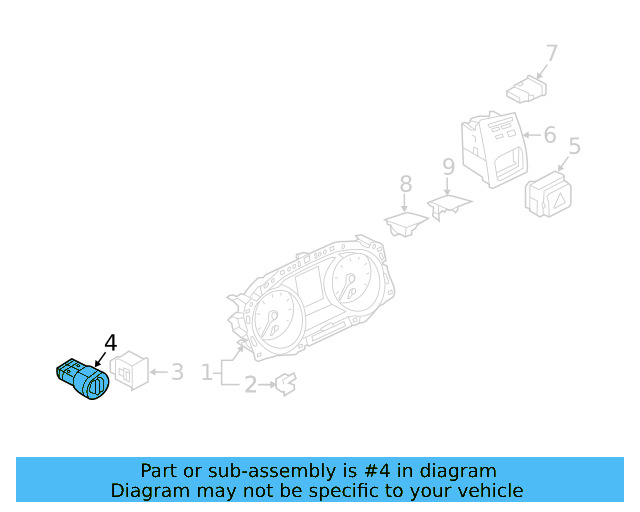 7
6
5
9
8
4
3
1
2
Part or sub-assembly is #4 in diagram
Diagram may not be specific to your vehicle