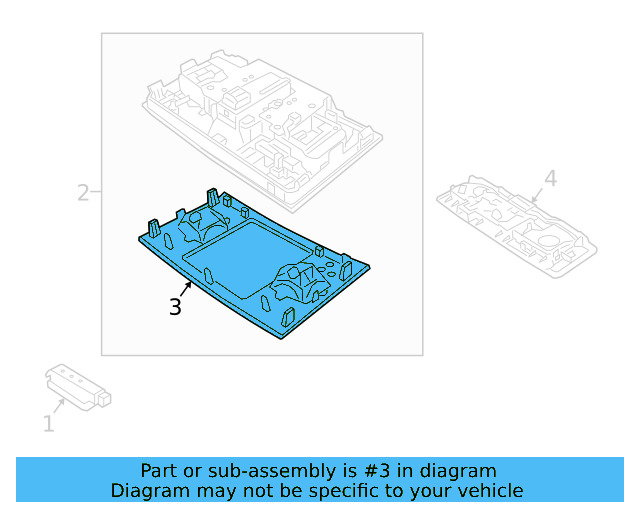 2
4
3
1

Part or sub-assembly is #3 in diagram
Diagram may not be specific to your vehicle