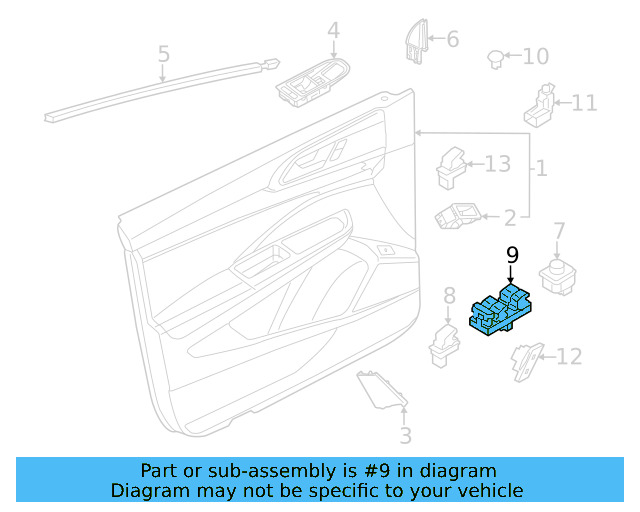 5
4
6
10
11
13
1
2
7
9
8
12
3

Part or sub-assembly is #9 in diagram
Diagram may not be specific to your vehicle