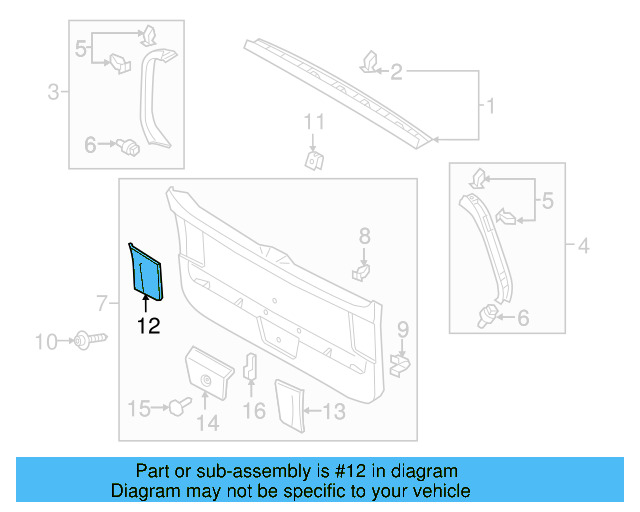 5
3
6
2
1
11
5
4
6
8
9
7
12
10
15
14
16
13

Part or sub-assembly is #12 in diagram
Diagram may not be specific to your vehicle