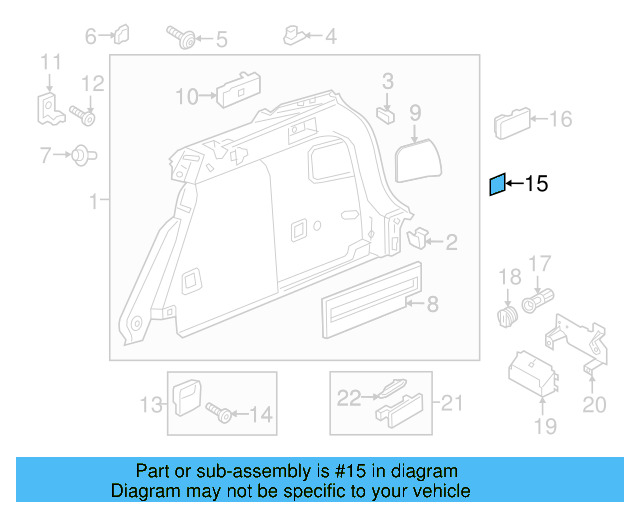 6
5
4
11
12
10
3
9
16
7
15
1
2
18
17
8
13
14
22
21
20
19

Part or sub-assembly is #15 in diagram
Diagram may not be specific to your vehicle