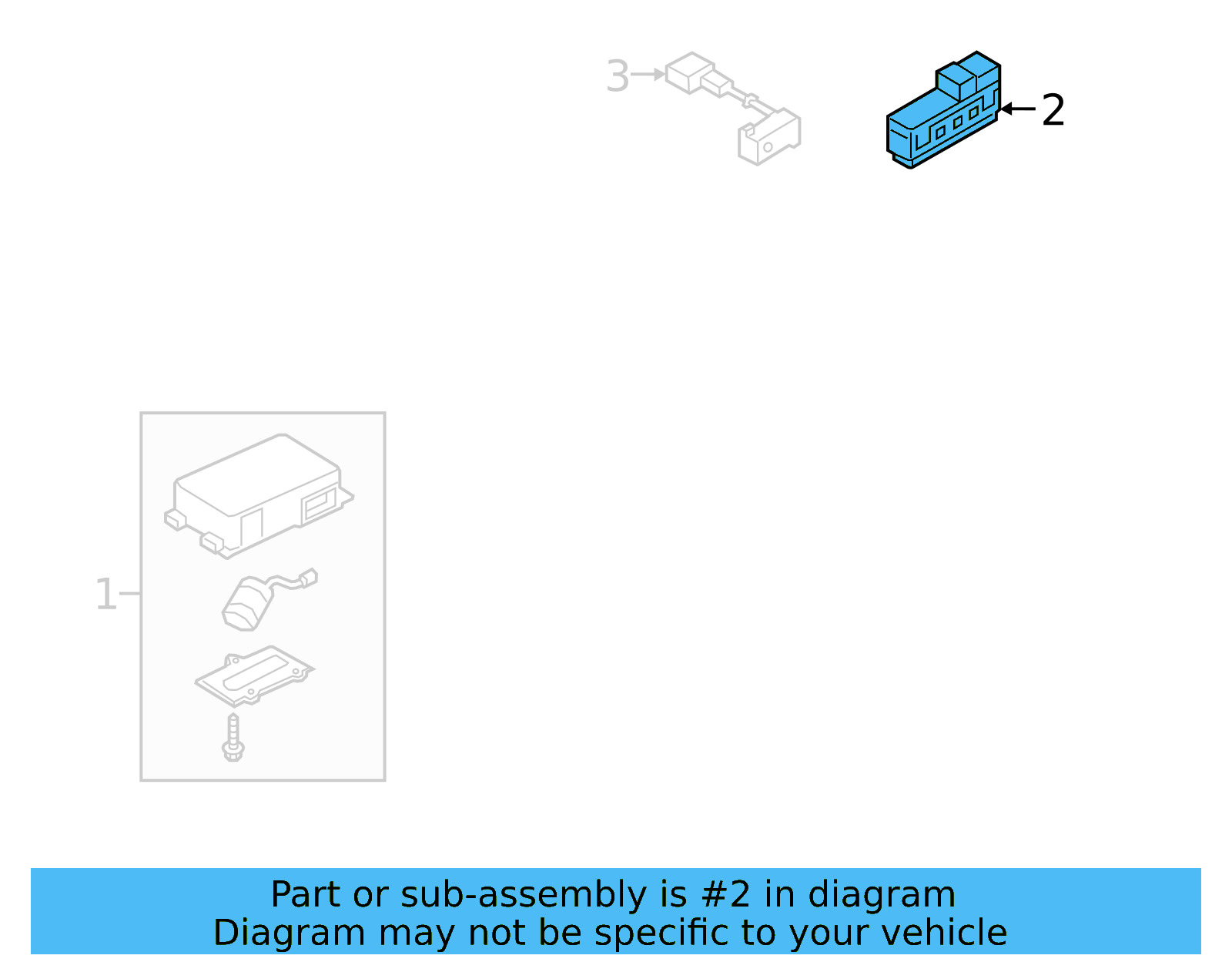 3

2

1

Part or sub-assembly is #2 in diagram
Diagram may not be specific to your vehicle